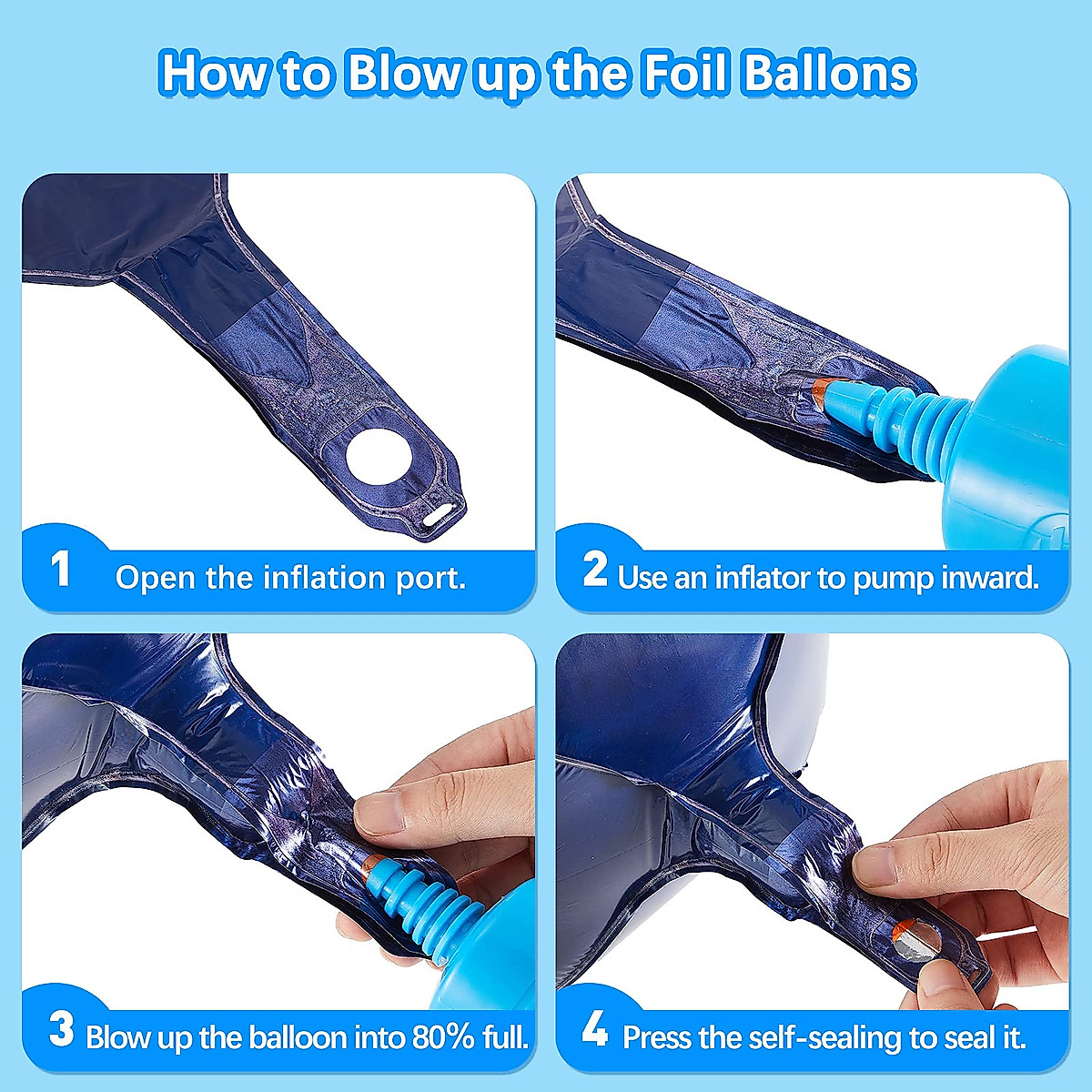 How to Blow up the Foil Ballons

1 Open the inflation port.

2 Use an inflator to pump inward.

3 Blow up the balloon into 80% full.

4 Press the self-sealing to seal it.