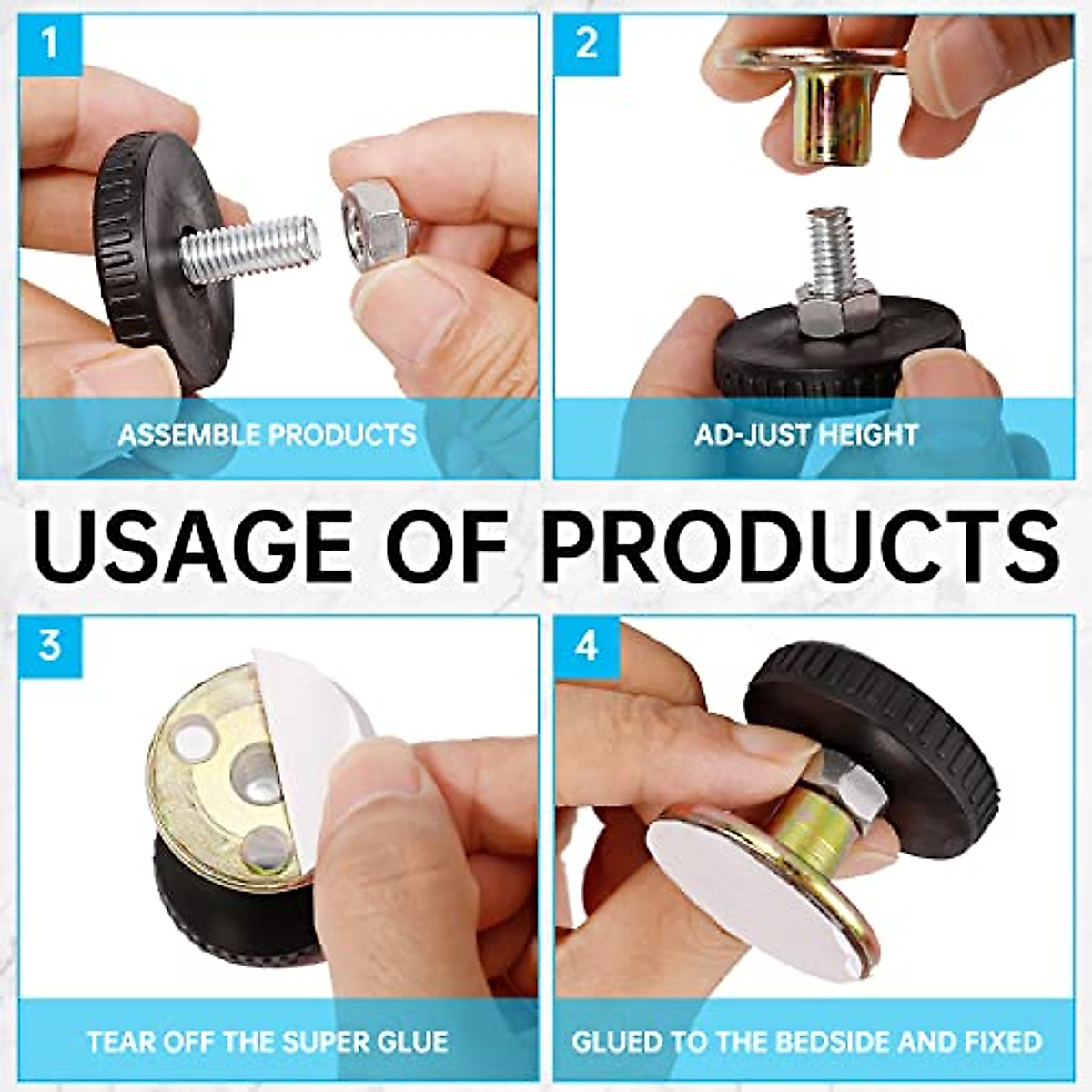 1

ASSEMBLE PRODUCTS

2

AD-JUST HEIGHT

USAGE OF PRODUCTS

3

TEAR OFF THE SUPER GLUE

4

GLUED TO THE BEDSIDE AND FIXED