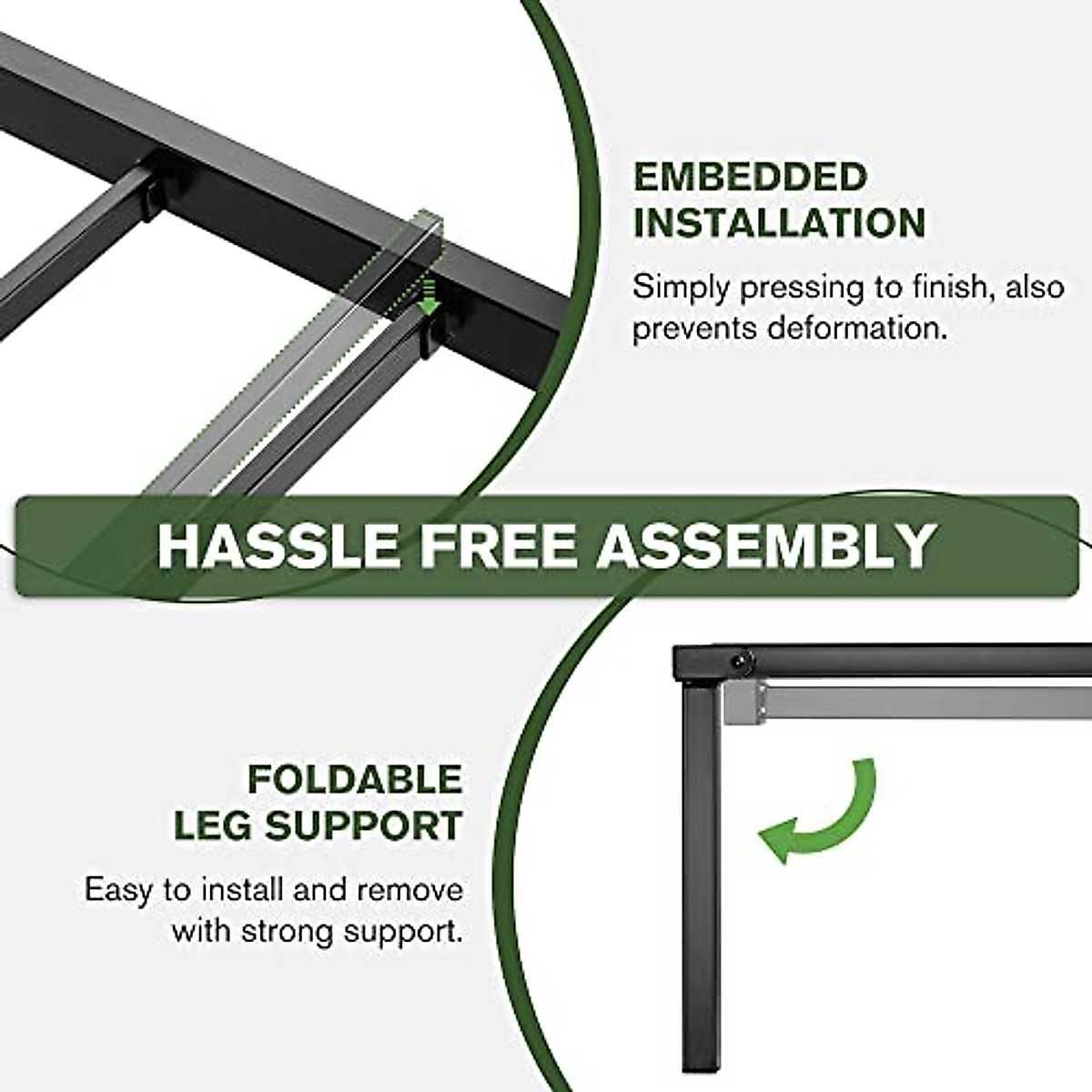 EMBEDDED INSTALLATION

Simply pressing to finish, also prevents deformation.

HASSLE FREE ASSEMBLY

FOLDABLE LEG SUPPORT

Easy to install and remove with strong support.