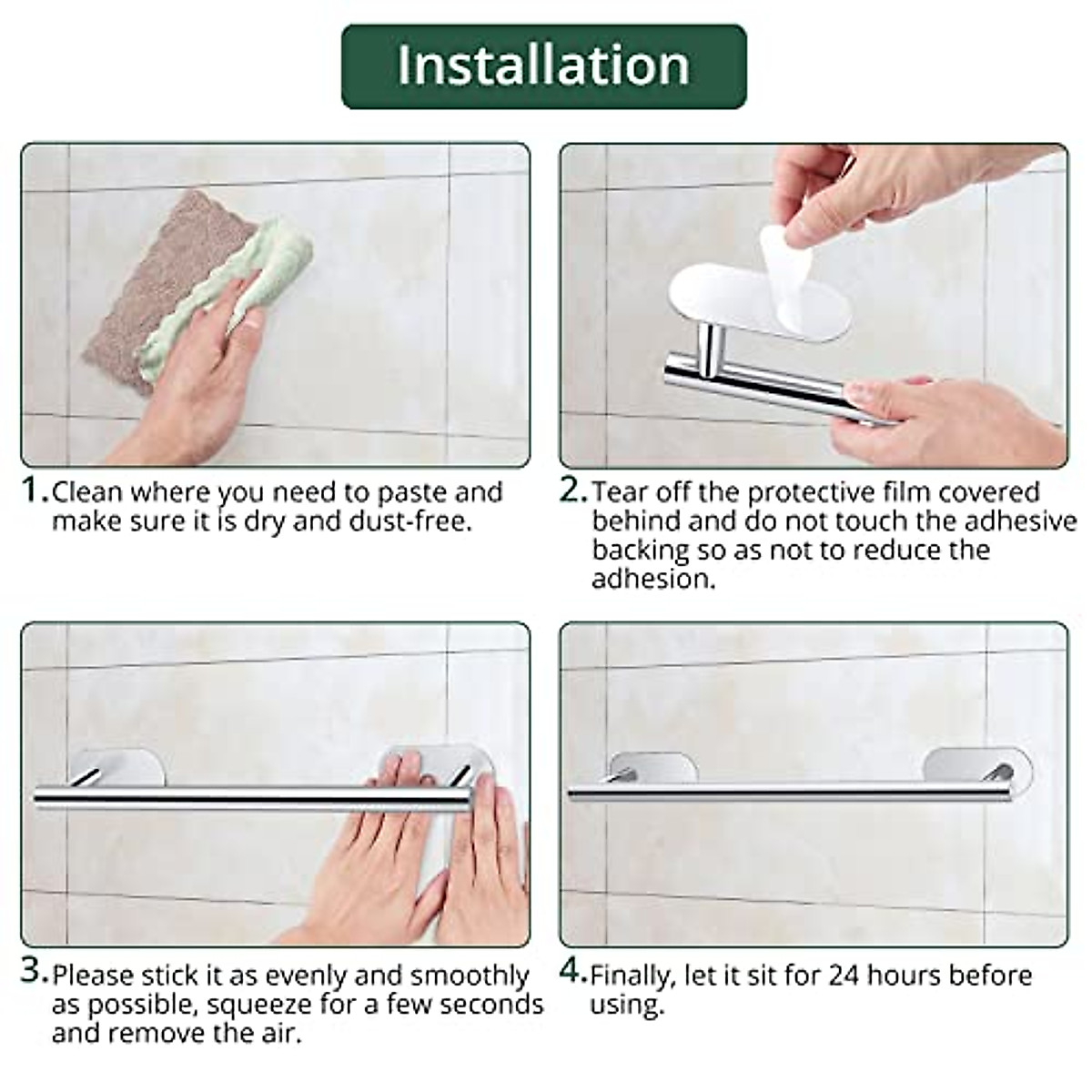 Installation

1. Clean where you need to paste and make sure it is dry and dust-free.

2. Tear off the protective film covered behind and do not touch the adhesive backing so as not to reduce the adhesion.

3. Please stick it as evenly and smoothly as possible, squeeze for a few seconds and remove the air.

4. Finally, let it sit for 24 hours before using.