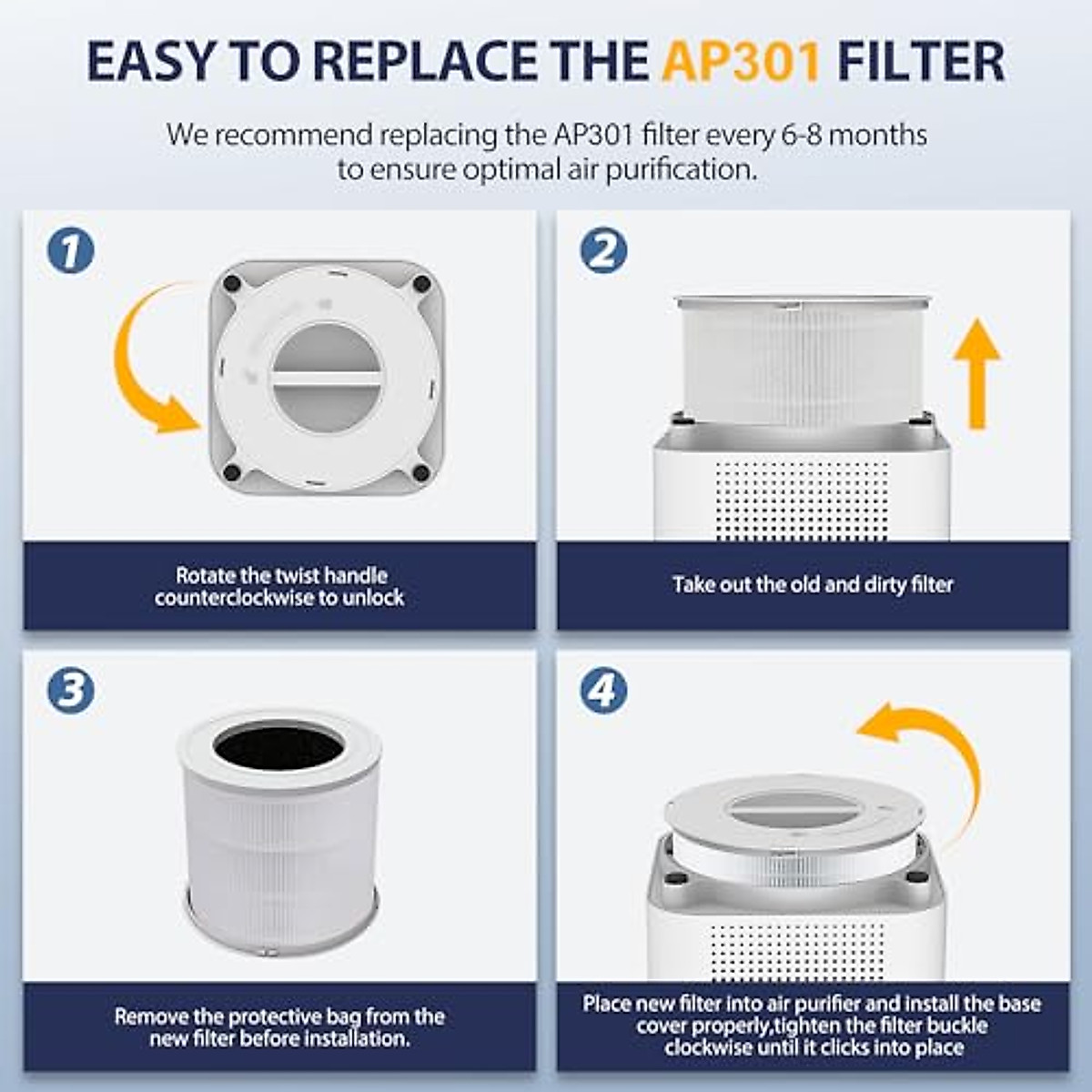 EASY TO REPLACE THE AP301 FILTER

We recommend replacing the AP301 filter every 6-8 months to ensure optimal air purification.

1

Rotate the twist handle counterclockwise to unlock

2

Take out the old and dirty filter

3

Remove the protective bag from the new filter before installation.

4

Place new filter into air purifier and install the base cover properly,tighten the filter buckle clockwise until it clicks into place