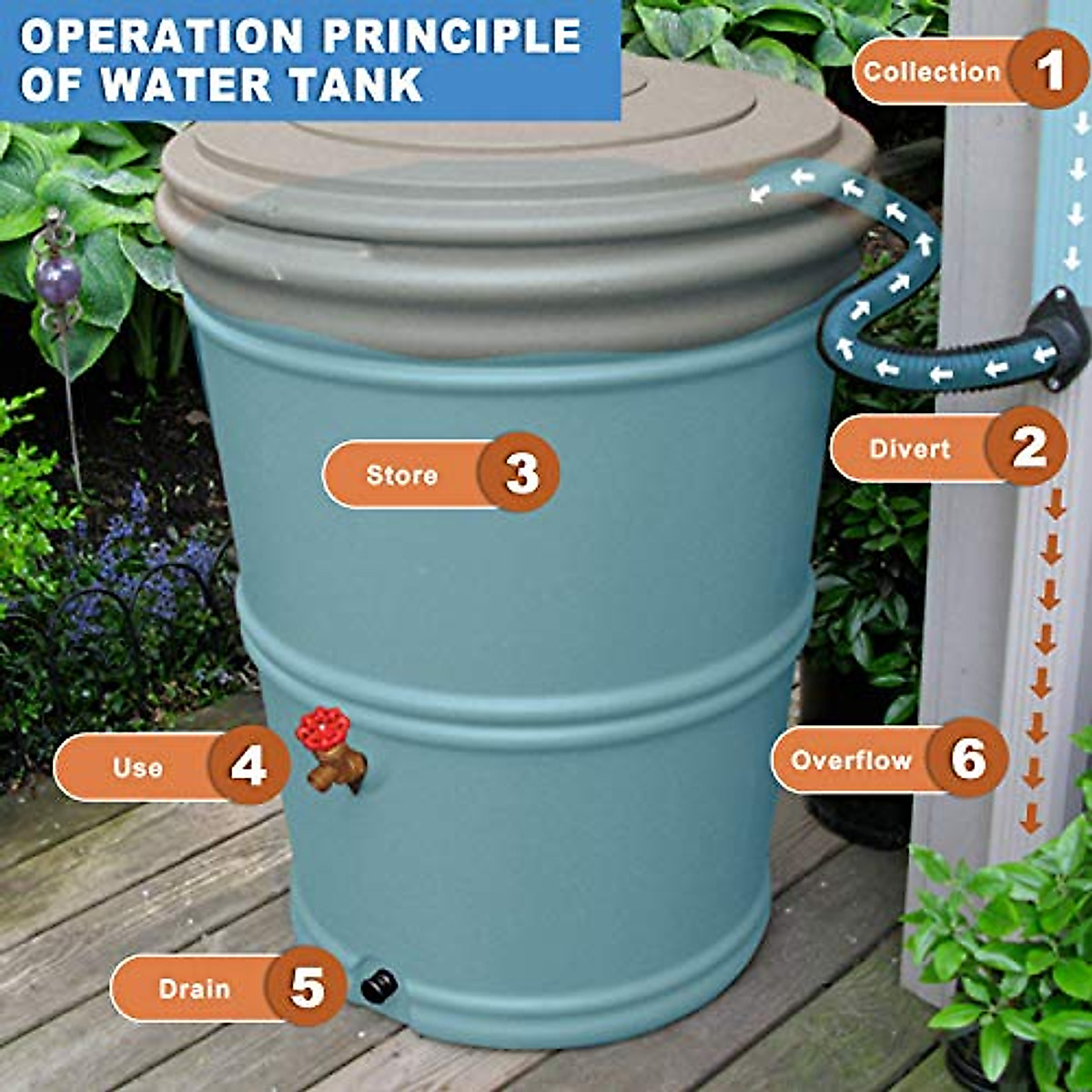 OPERATION PRINCIPLE OF WATER TANK

Collection 1

Divert 2

Store 3

Use 4

Overflow 6

Drain 5