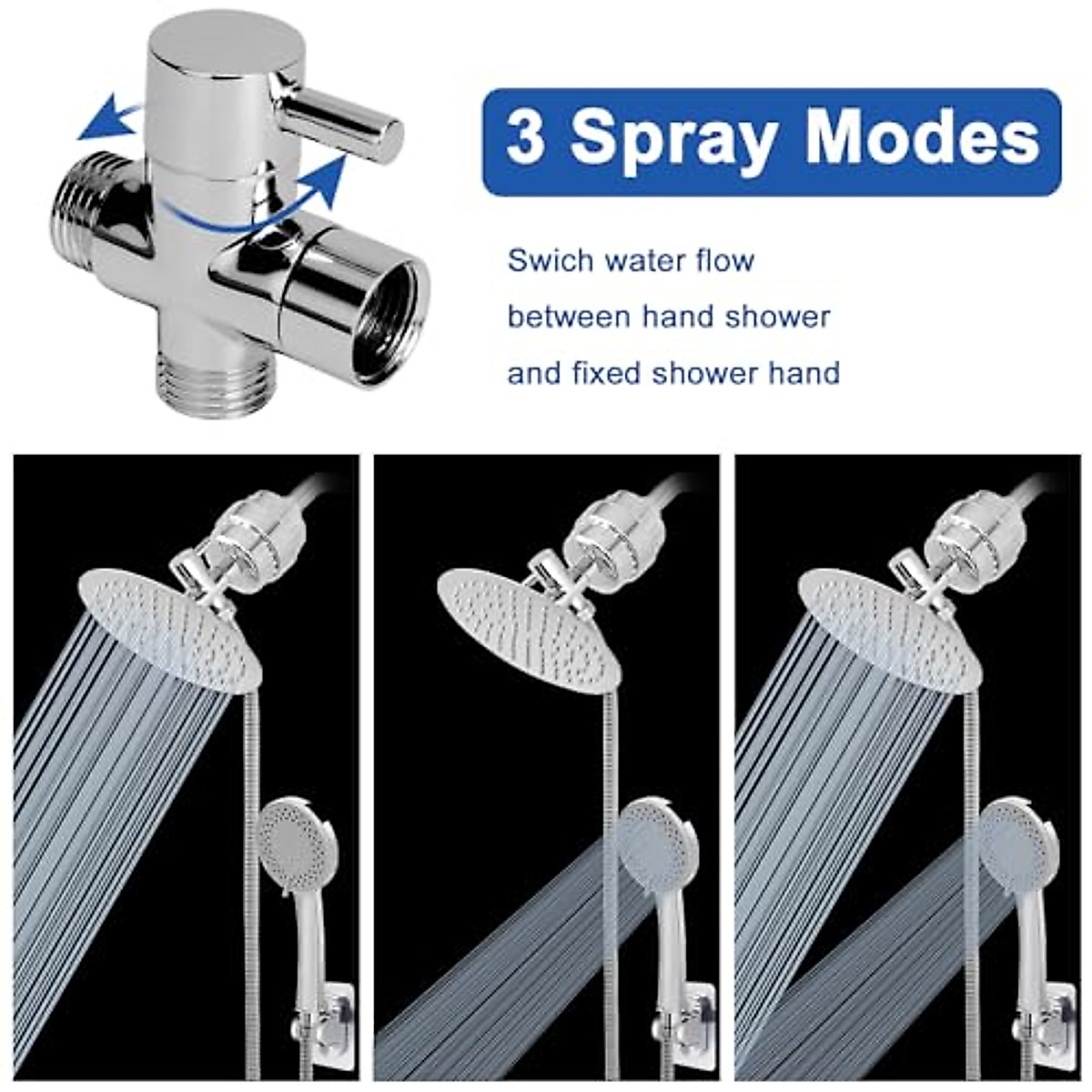 3 Spray Modes

Swich water flow between hand shower and fixed shower hand