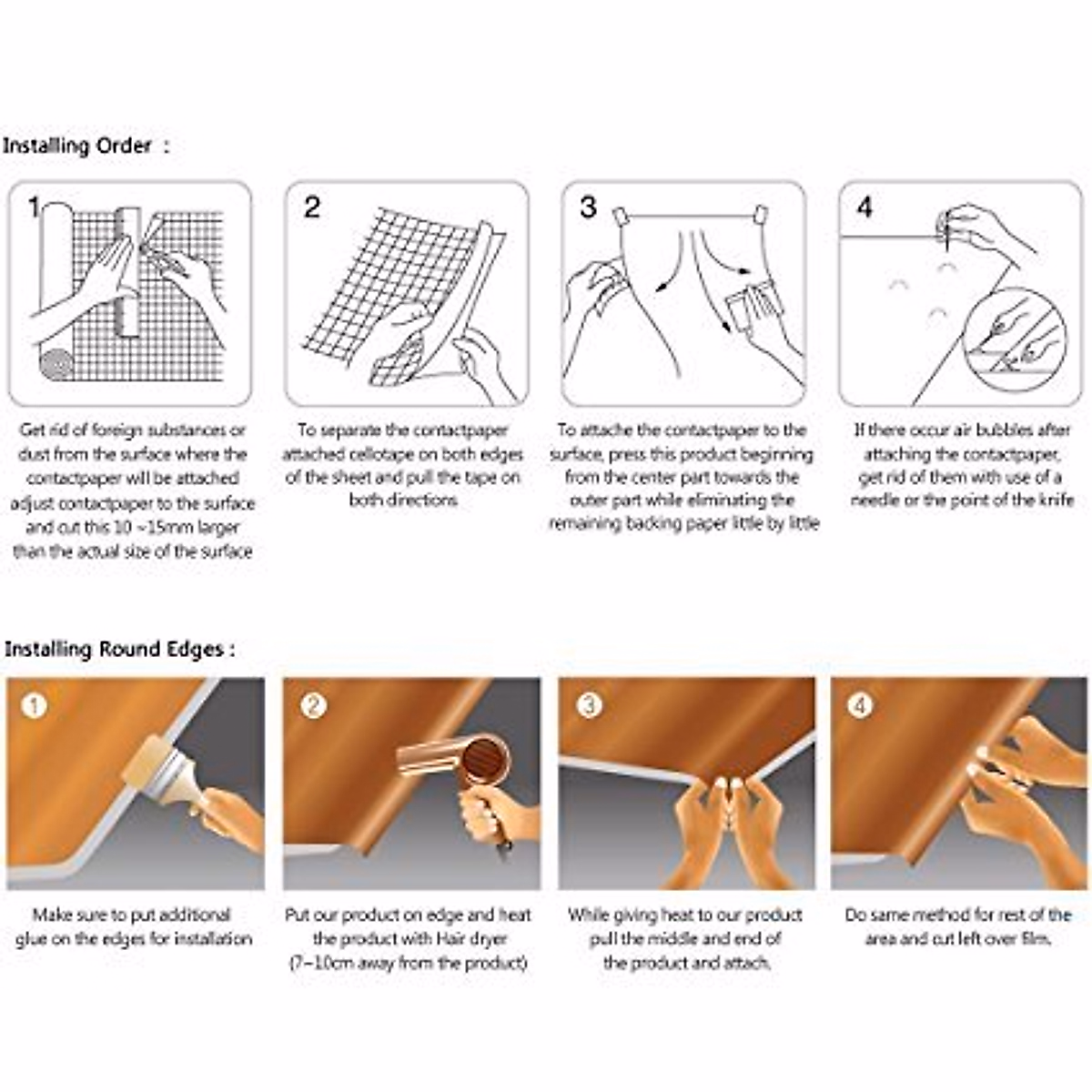 Installing Order :

1

Get rid of foreign substances or dust from the surface where the contactpaper will be attached adjust contactpaper to the surface and cut this 10 ~15mm larger than the actual size of the surface

2

To separate the contactpaper attached cellotape on both edges of the sheet and pull the tape on both directions

3

To attache the contactpaper to the surface, press this product beginning from the center part towards the outer part while eliminating the remaining backing paper little by little

4

If there occur air bubbles after attaching the contactpaper, get rid of them with use of a needle or the point of the knife

Installing Round Edges :

1

Make sure to put additional glue on the edges for installation

2

Put our product on edge and heat the product with Hair dryer (7~10cm away from the product)

3

While giving heat to our product pull the middle and end of the product and attach.

4

Do same method for rest of the area and cut left over film.