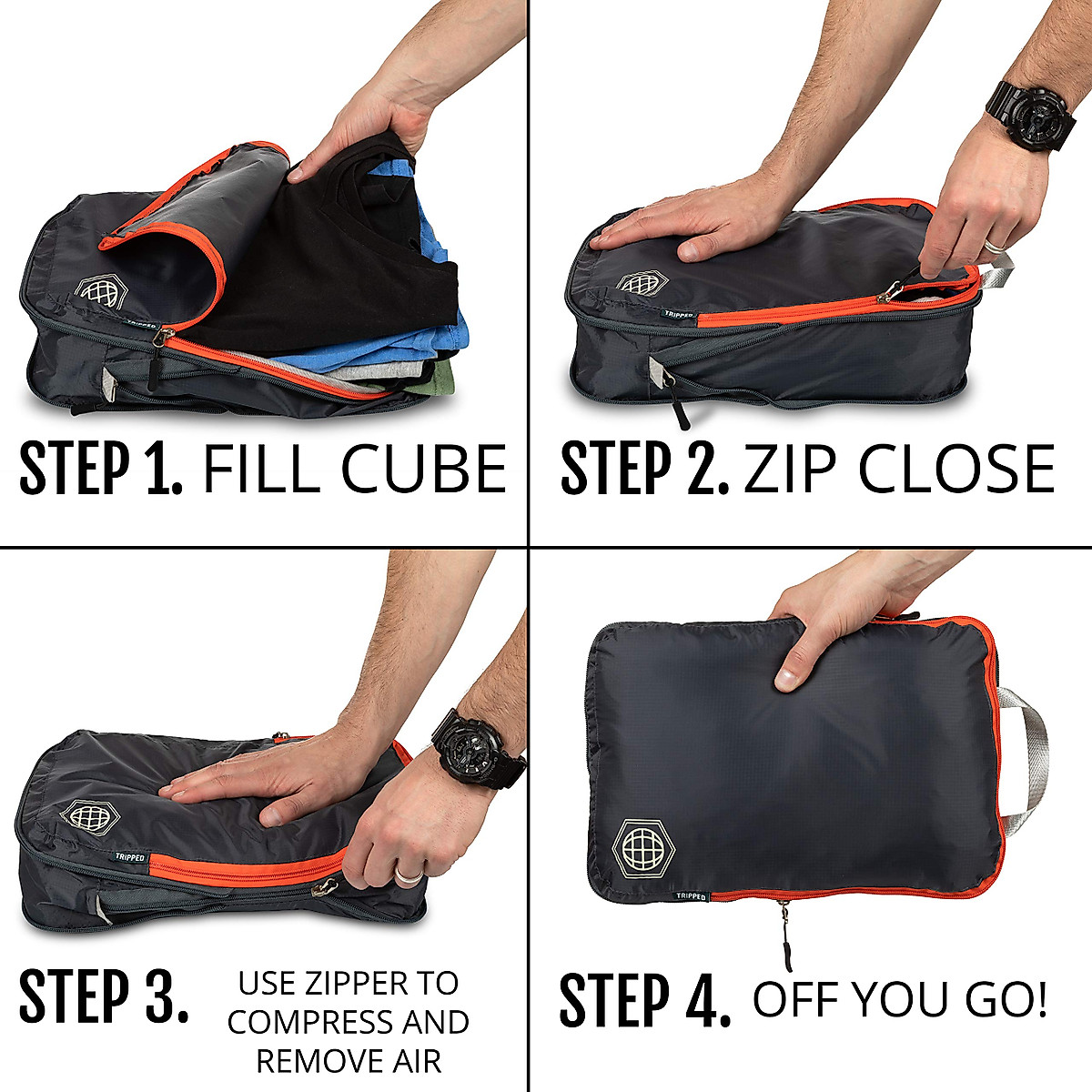 TRIPPED

STEP 1. FILL CUBE

TRIPPED

STEP 2. ZIP CLOSE

TRIPPED

STEP 3. USE ZIPPER TO COMPRESS AND REMOVE AIR

TRIPPED

STEP 4. OFF YOU GO!