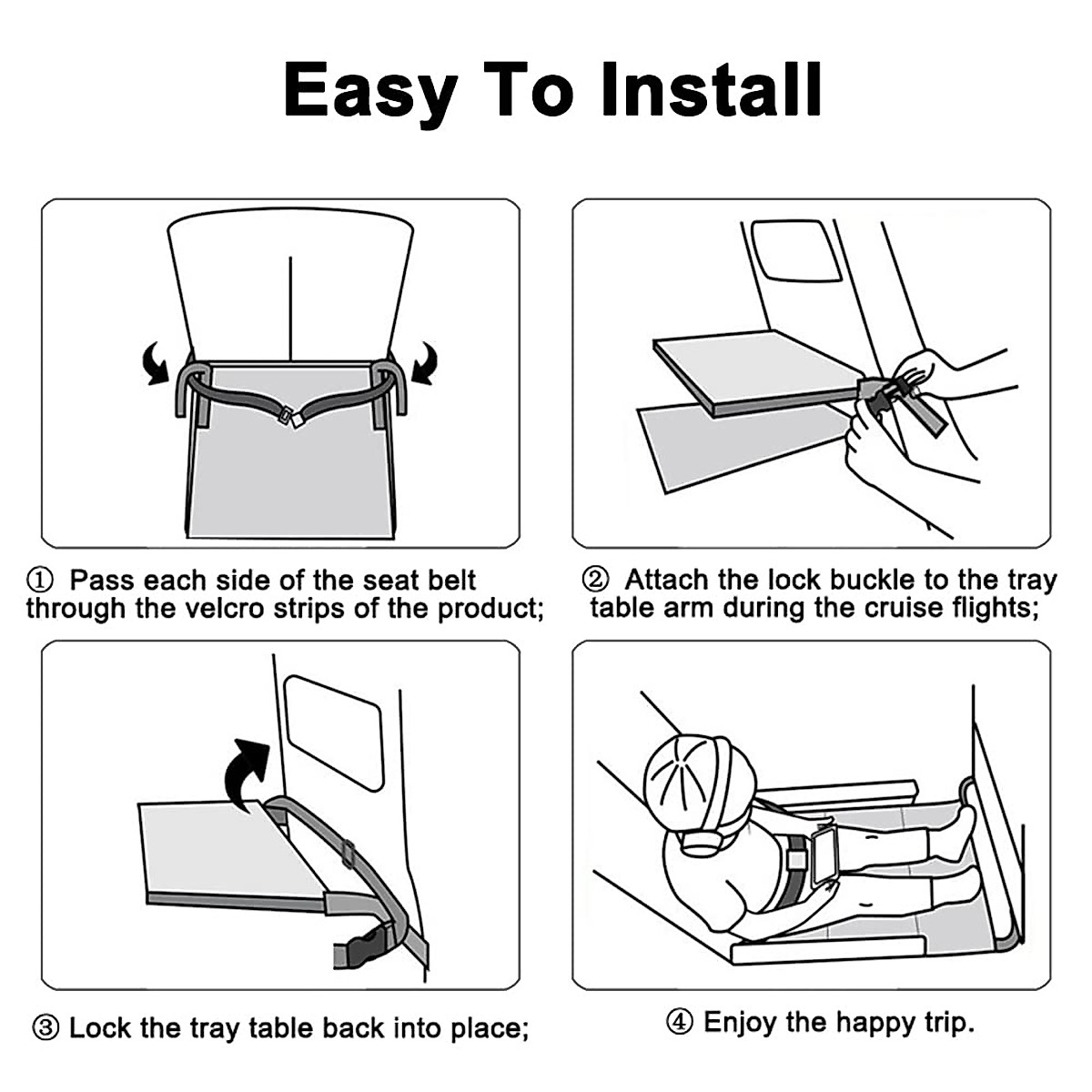 Easy To Install

① Pass each side of the seat belt through the velcro strips of the product;

② Attach the lock buckle to the tray table arm during the cruise flights;

③ Lock the tray table back into place;

④ Enjoy the happy trip.