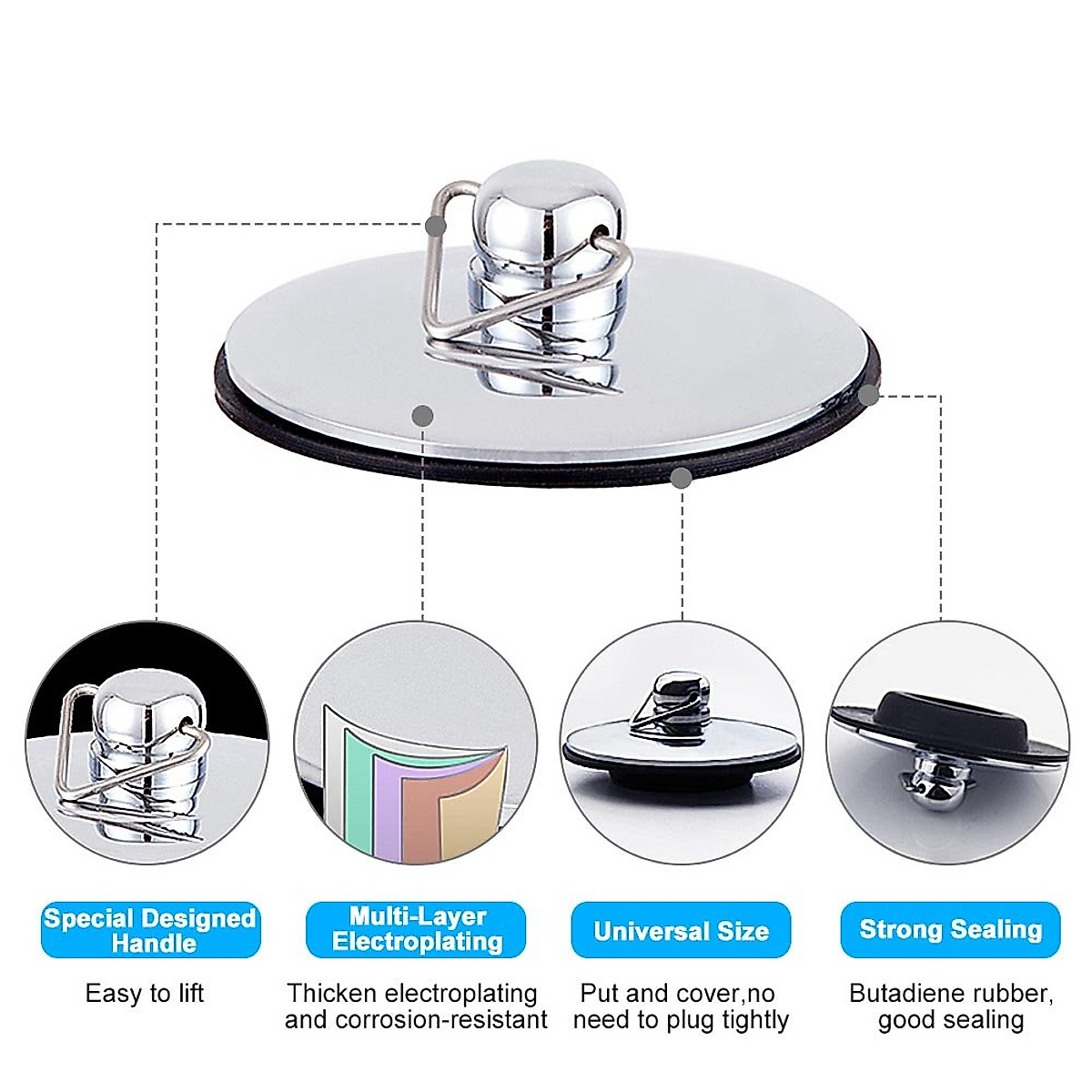 Special Designed Handle

Easy to lift

Multi-Layer Electroplating

Thicken electroplating and corrosion-resistant

Universal Size

Put and cover,no need to plug tightly

Strong Sealing

Butadiene rubber, good sealing