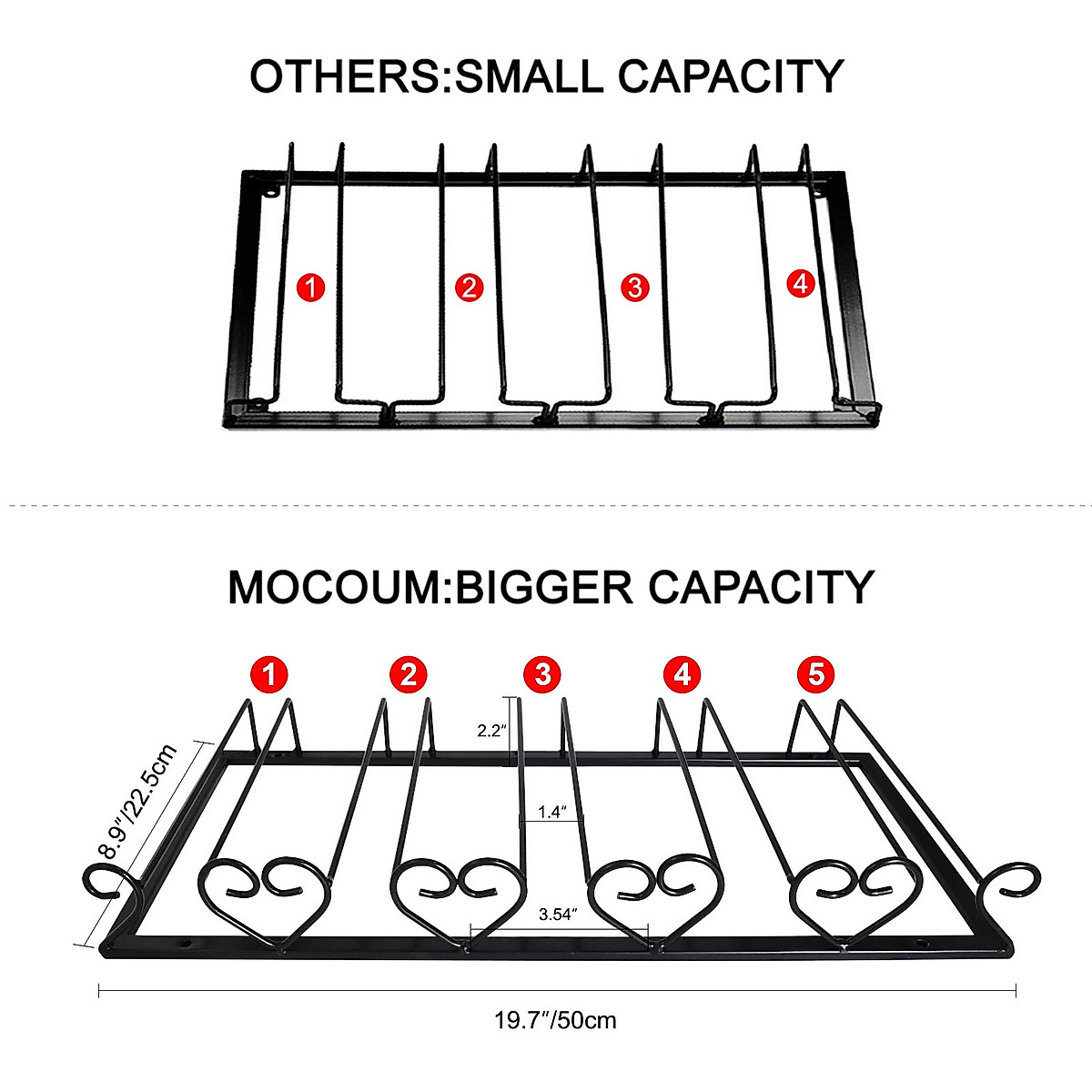 OTHERS:SMALL CAPACITY

1
2
3
4

MOCOUM:BIGGER CAPACITY

1
2
3
4
5

2.2″
1.4″
3.54″
8.9″/22.5cm
19.7″/50cm