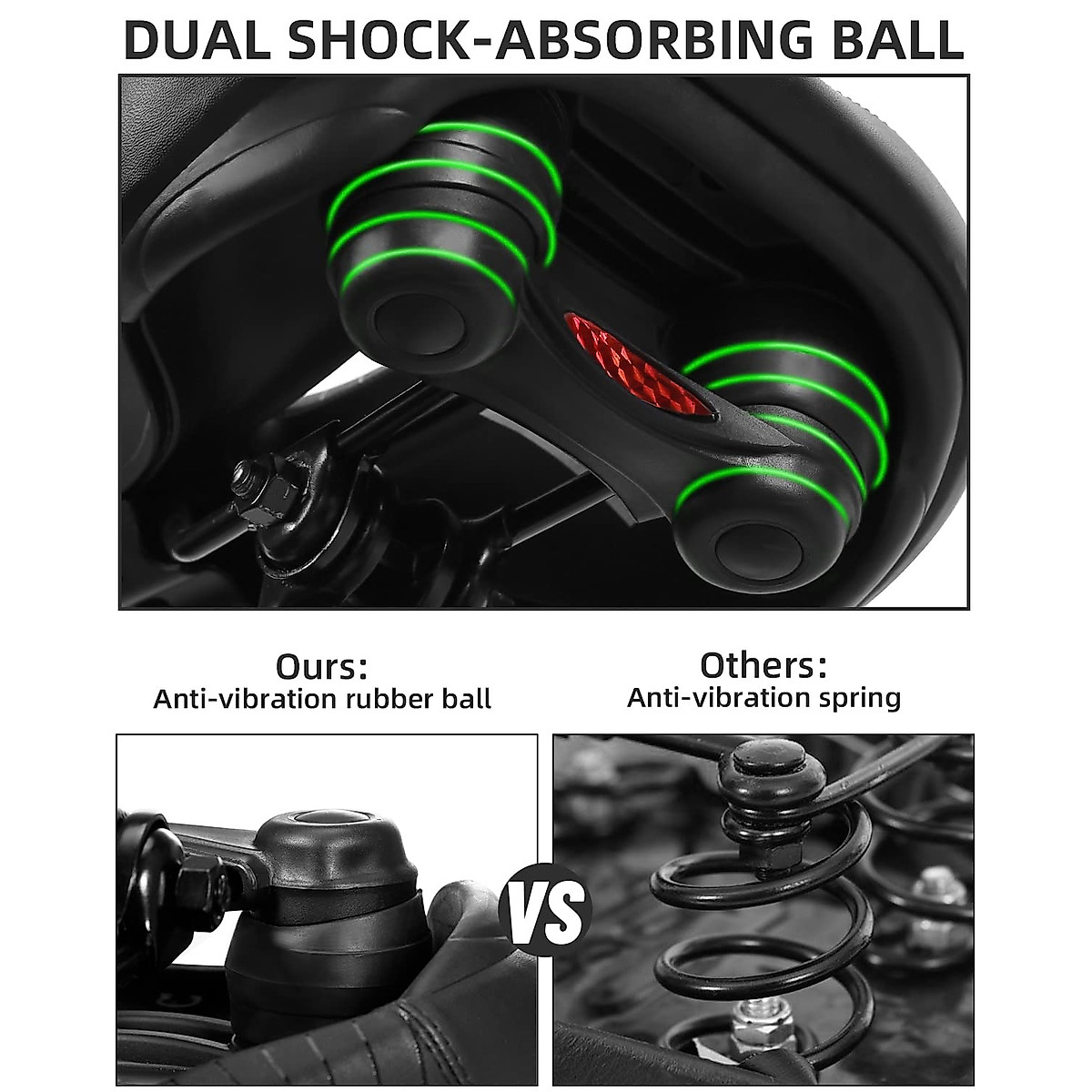 DUAL SHOCK-ABSORBING BALL

Ours:
Anti-vibration rubber ball

Others:
Anti-vibration spring

VS