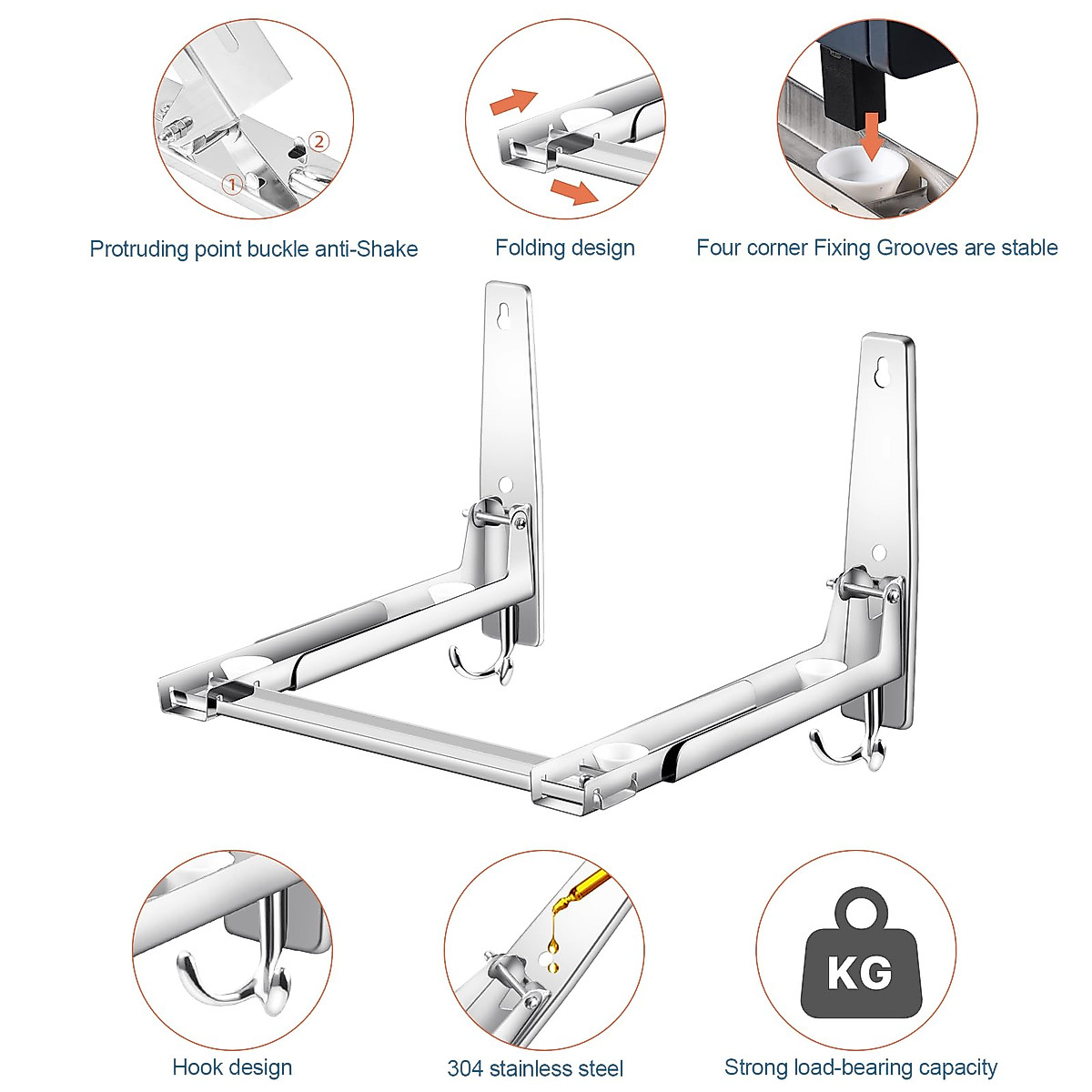 1
2
Protruding point buckle anti-Shake

Folding design

Four corner Fixing Grooves are stable

KG

Hook design

304 stainless steel

Strong load-bearing capacity