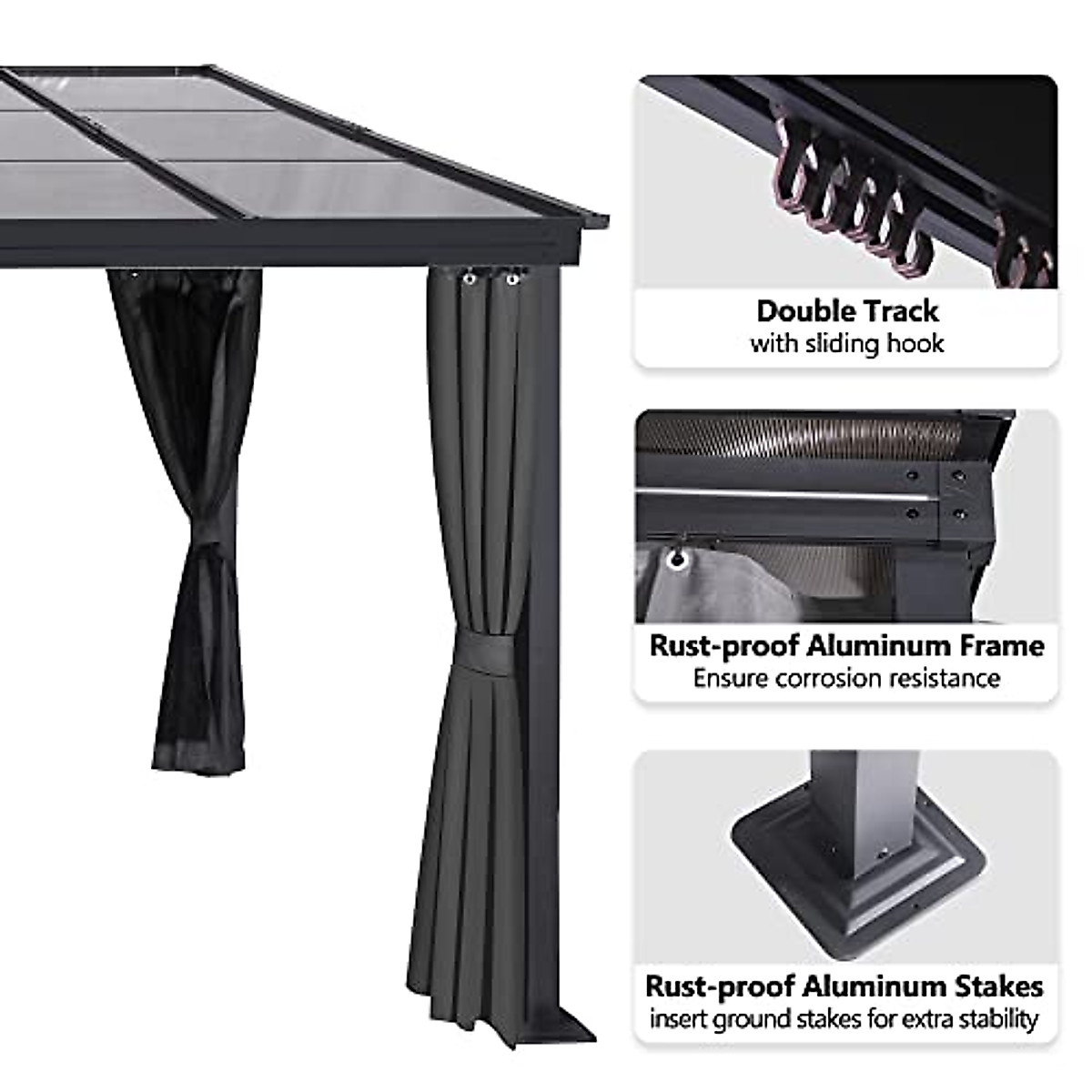 Double Track
with sliding hook

Rust-proof Aluminum Frame
Ensure corrosion resistance

Rust-proof Aluminum Stakes
insert ground stakes for extra stability