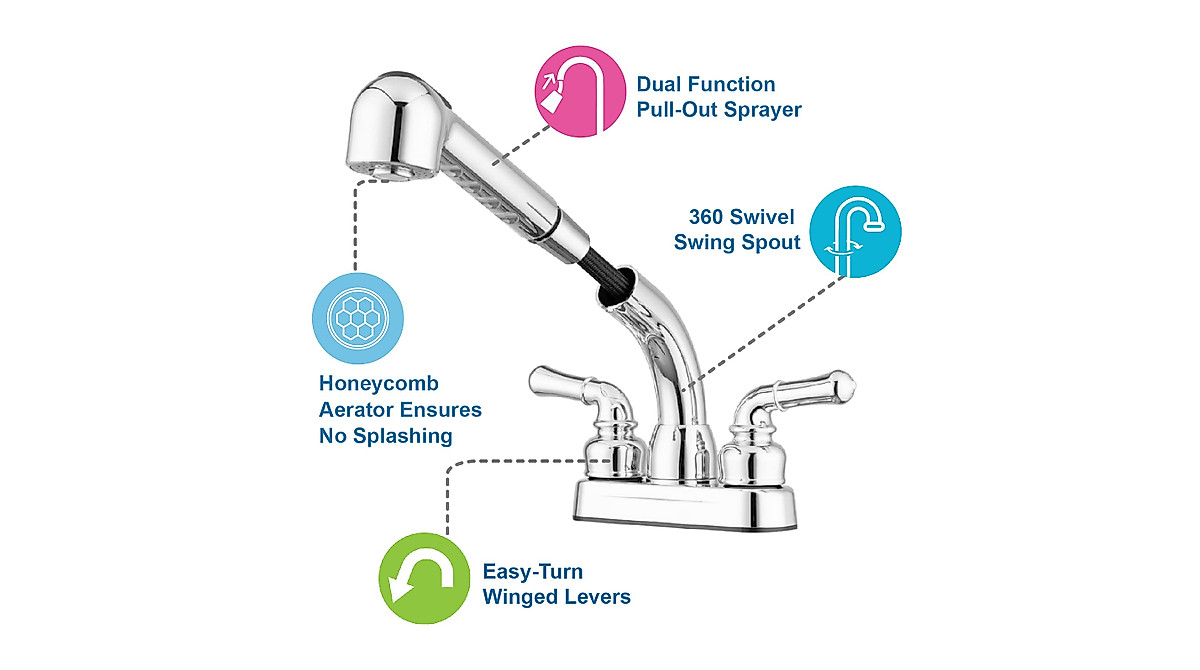 Dual Function
Pull-Out Sprayer

360 Swivel
Swing Spout

Honeycomb
Aerator Ensures
No Splashing

Easy-Turn
Winged Levers