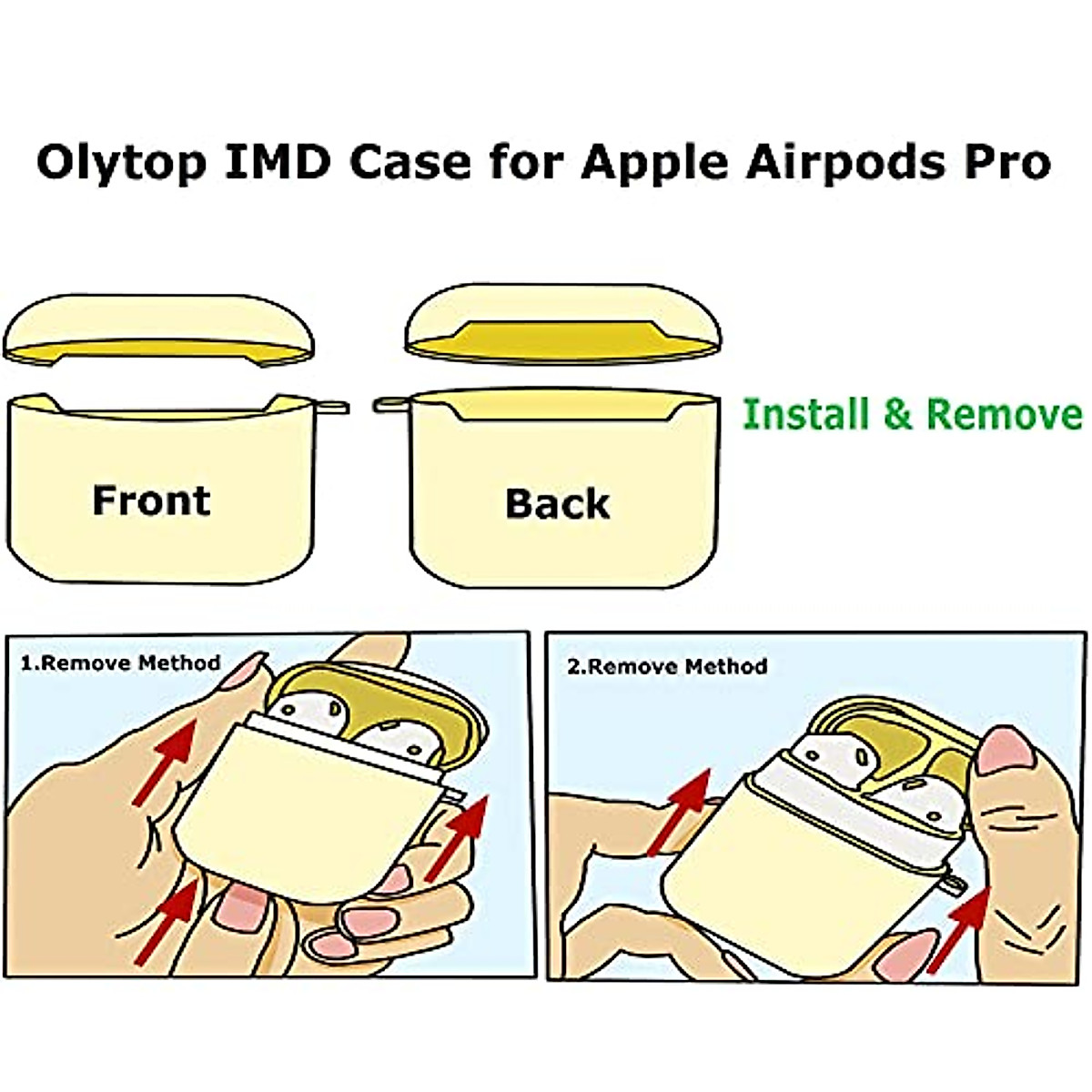 Olytop IMD Case for Apple Airpods Pro

Front

Back

Install & Remove

1.Remove Method

2.Remove Method