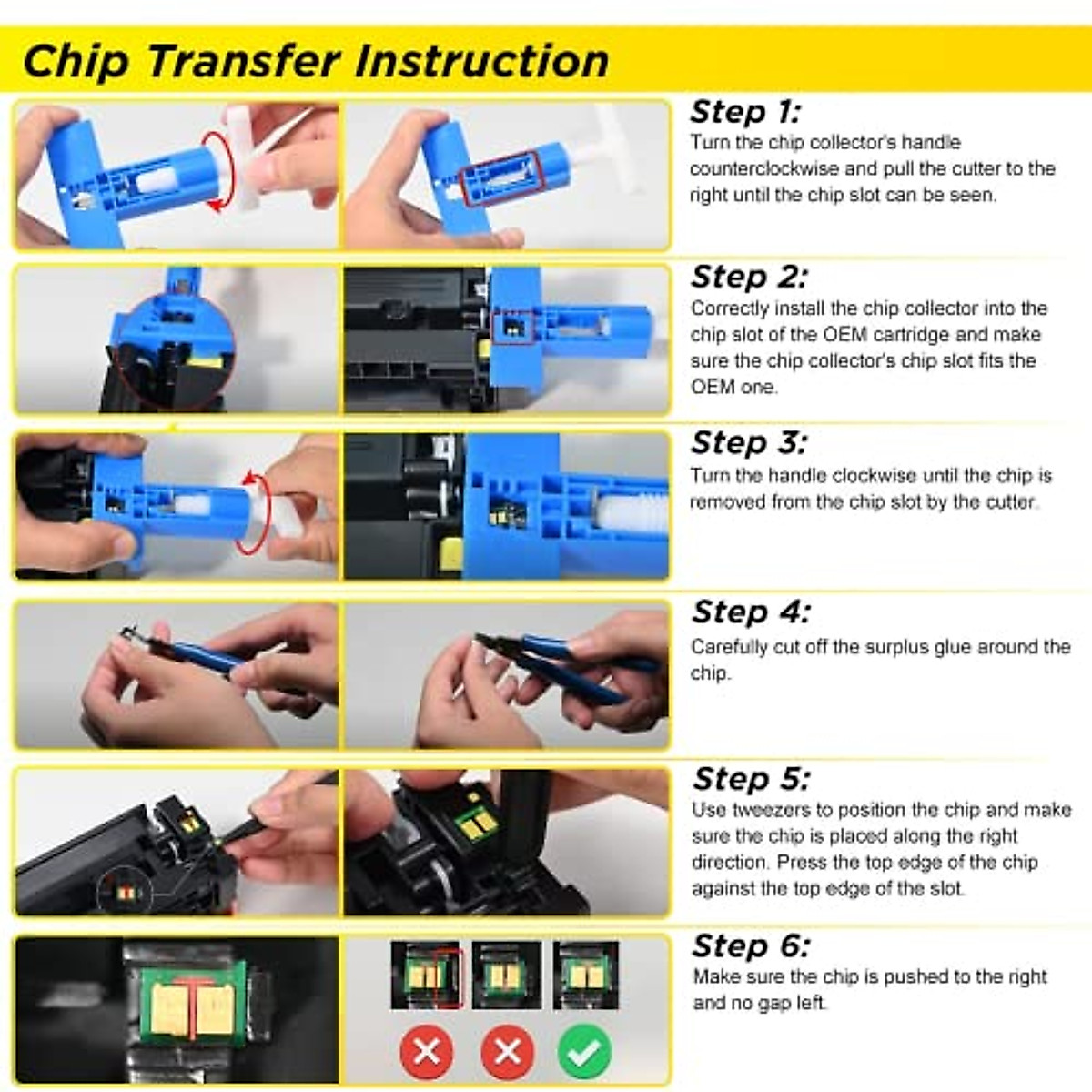 Chip Transfer Instruction

Step 1:
Turn the chip collector's handle counterclockwise and pull the cutter to the right until the chip slot can be seen.

Step 2:
Correctly install the chip collector into the chip slot of the OEM cartridge and make sure the chip collector's chip slot fits the OEM one.

Step 3:
Turn the handle clockwise until the chip is removed from the chip slot by the cutter.

Step 4:
Carefully cut off the surplus glue around the chip.

Step 5:
Use tweezers to position the chip and make sure the chip is placed along the right direction. Press the top edge of the chip against the top edge of the slot.

Step 6:
Make sure the chip is pushed to the right and no gap left.