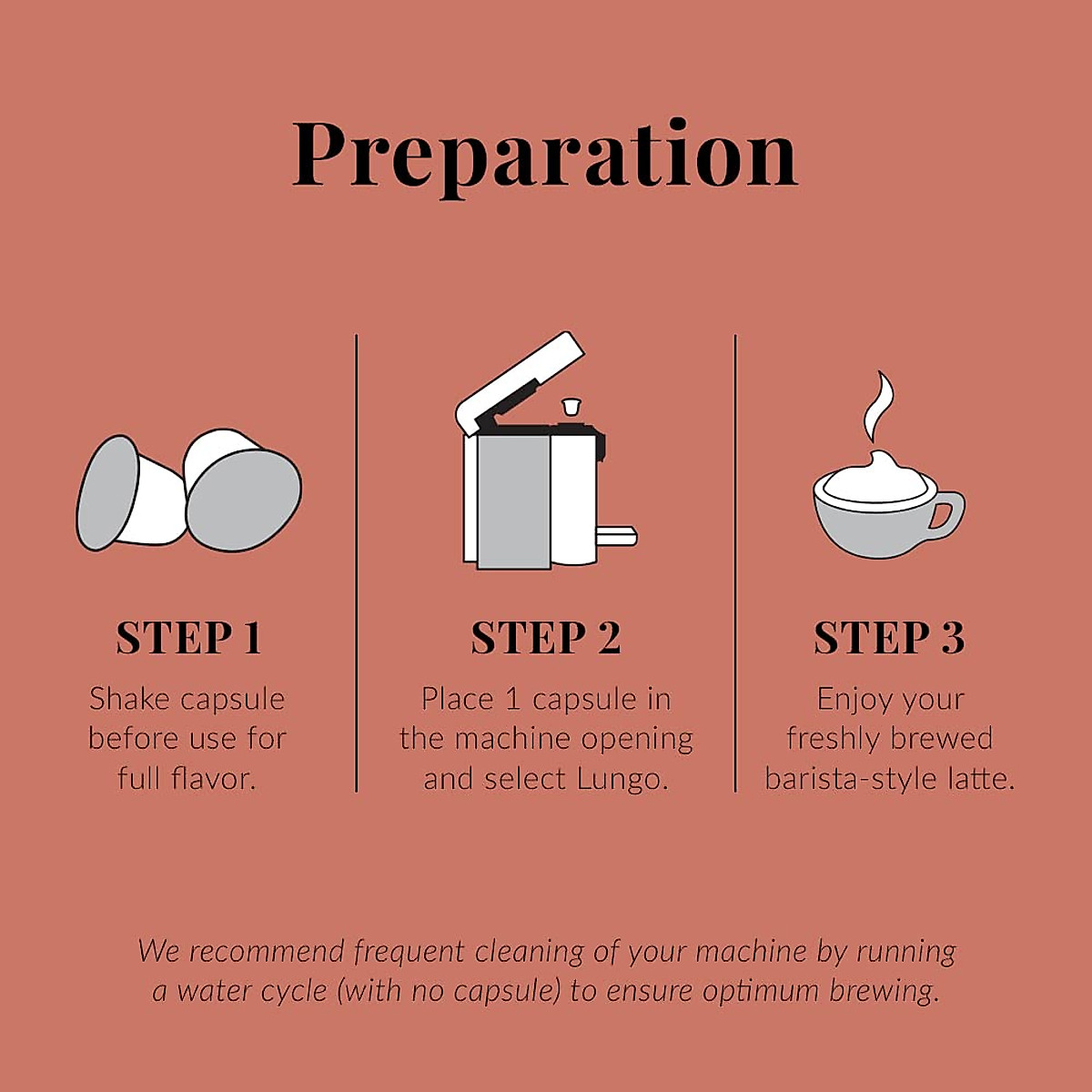 Preparation

STEP 1
Shake capsule before use for full flavor.

STEP 2
Place 1 capsule in the machine opening and select Lungo.

STEP 3
Enjoy your freshly brewed barista-style latte.

We recommend frequent cleaning of your machine by running a water cycle (with no capsule) to ensure optimum brewing.