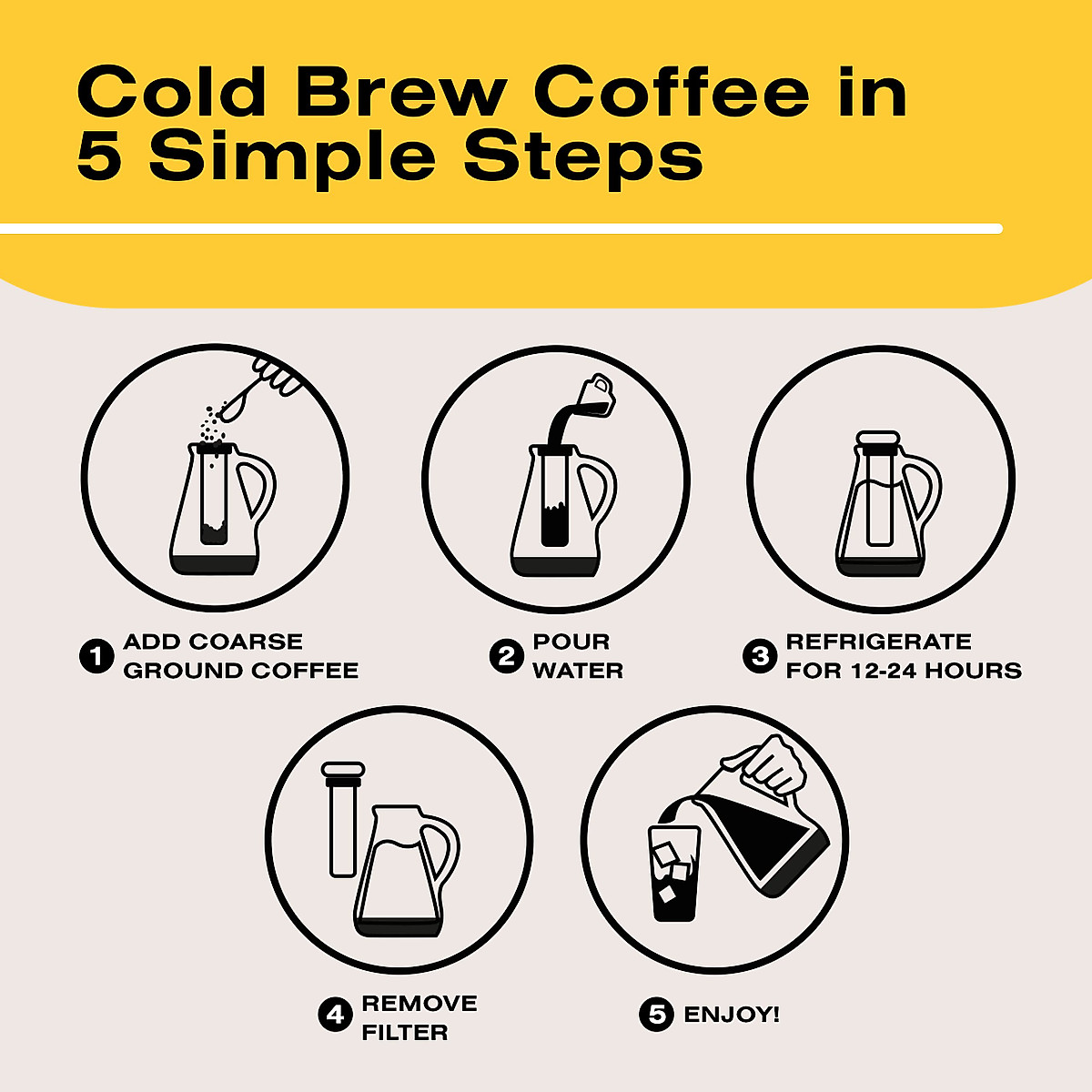 Cold Brew Coffee in 5 Simple Steps

1 ADD COARSE GROUND COFFEE

2 POUR WATER

3 REFRIGERATE FOR 12-24 HOURS

4 REMOVE FILTER

5 ENJOY!