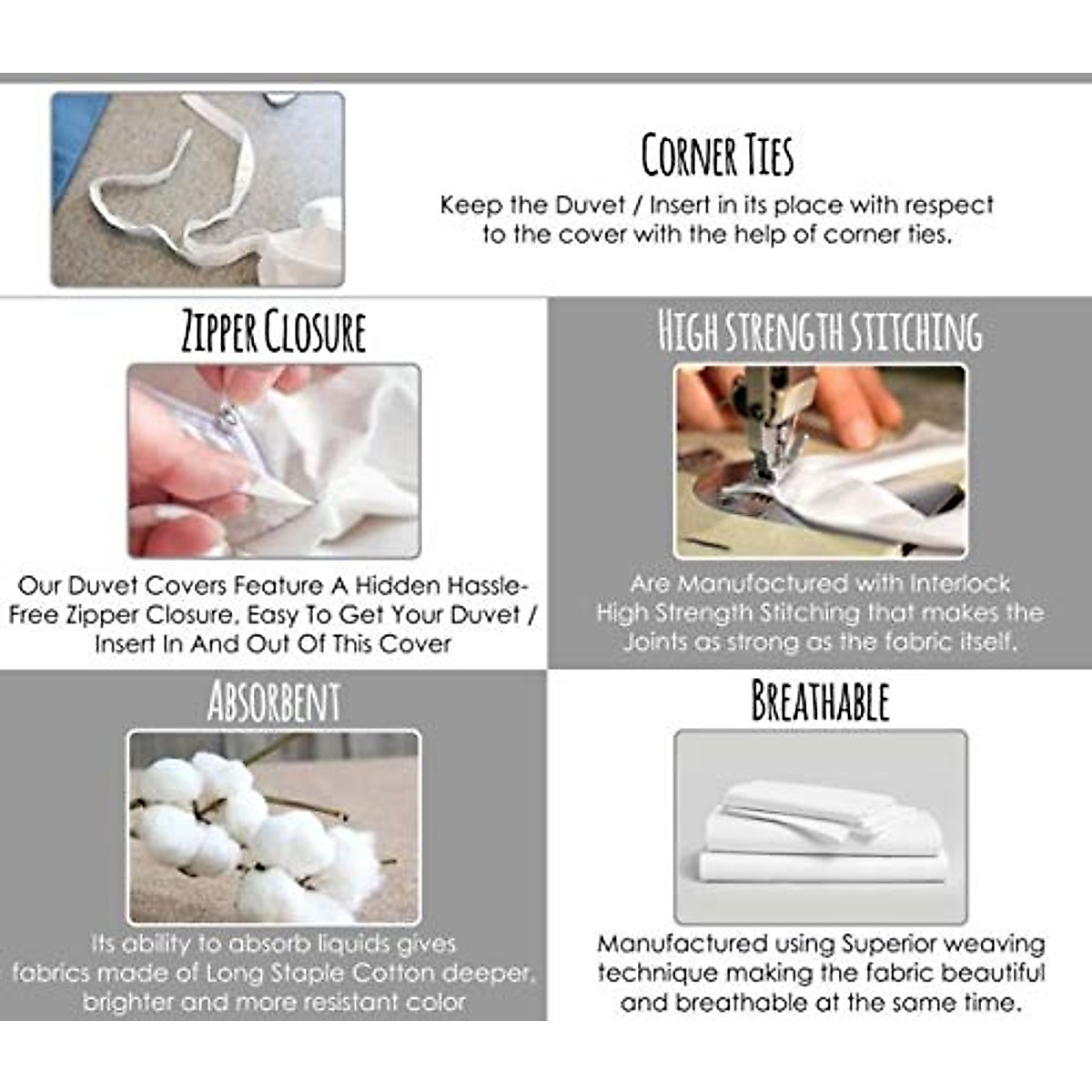 CORNER TIES

Keep the Duvet / Insert in its place with respect to the cover with the help of corner ties.

ZIPPER CLOSURE

Our Duvet Covers Feature A Hidden Hassle-Free Zipper Closure. Easy To Get Your Duvet / Insert In And Out Of This Cover

HIGH STRENGTH STITCHING

Are Manufactured with Interlock High Strength Stitching that makes the Joints as strong as the fabric itself.

ABSORBENT

Its ability to absorb liquids gives fabrics made of Long Staple Cotton deeper, brighter and more resistant color

BREATHABLE

Manufactured using Superior weaving technique making the fabric beautiful and breathable at the same time.