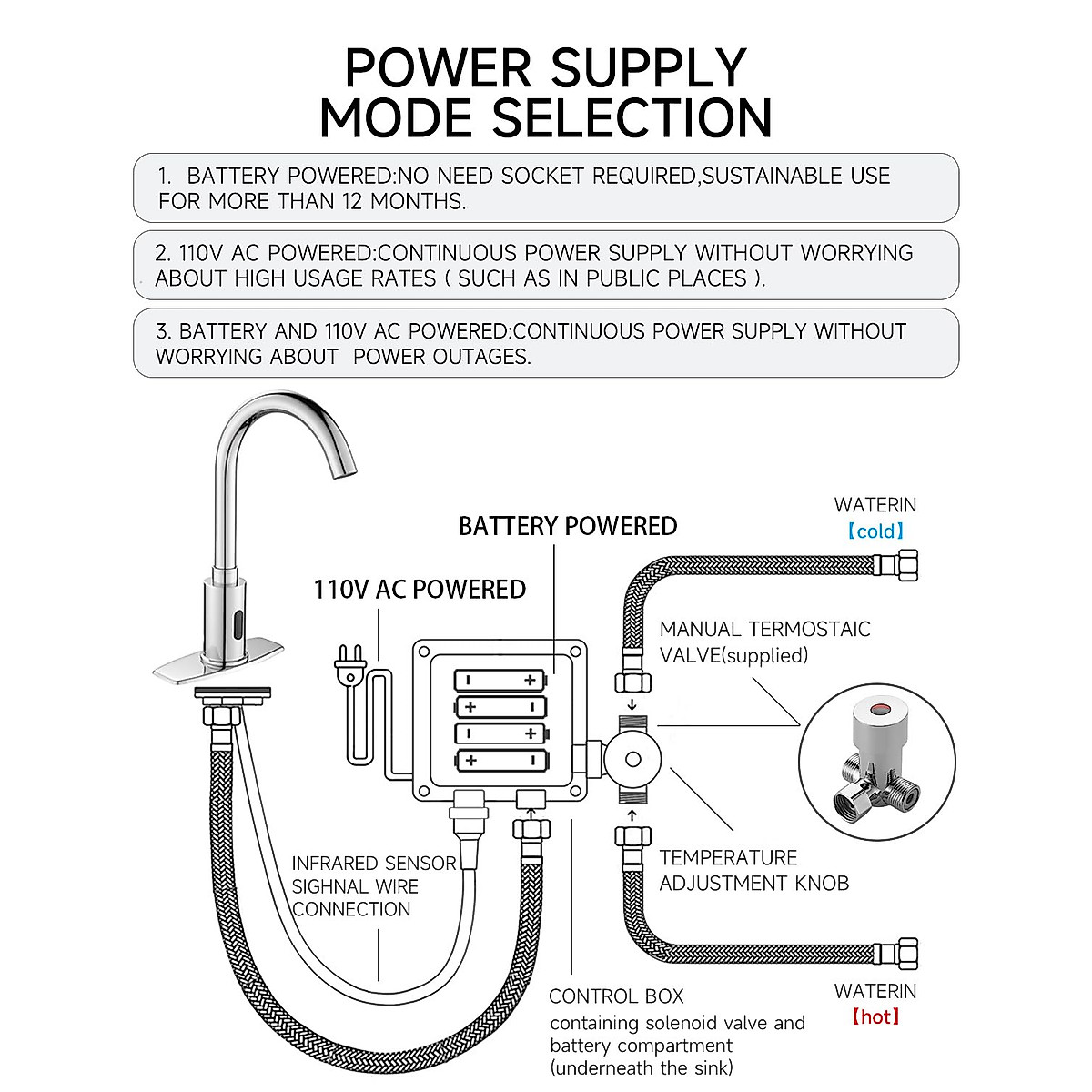 POWER SUPPLY
MODE SELECTION

1. BATTERY POWERED:NO NEED SOCKET REQUIRED,SUSTAINABLE USE FOR MORE THAN 12 MONTHS.

2. 110V AC POWERED:CONTINUOUS POWER SUPPLY WITHOUT WORRYING ABOUT HIGH USAGE RATES ( SUCH AS IN PUBLIC PLACES ).

3. BATTERY AND 110V AC POWERED:CONTINUOUS POWER SUPPLY WITHOUT WORRYING ABOUT POWER OUTAGES.

BATTERY POWERED

110V AC POWERED

WATERIN
【cold】

MANUAL TERMOSTAIC VALVE(supplied)

TEMPERATURE ADJUSTMENT KNOB

INFRARED SENSOR SIGHNAL WIRE CONNECTION

CONTROL BOX
containing solenoid valve and battery compartment (underneath the sink)

WATERIN
【hot】