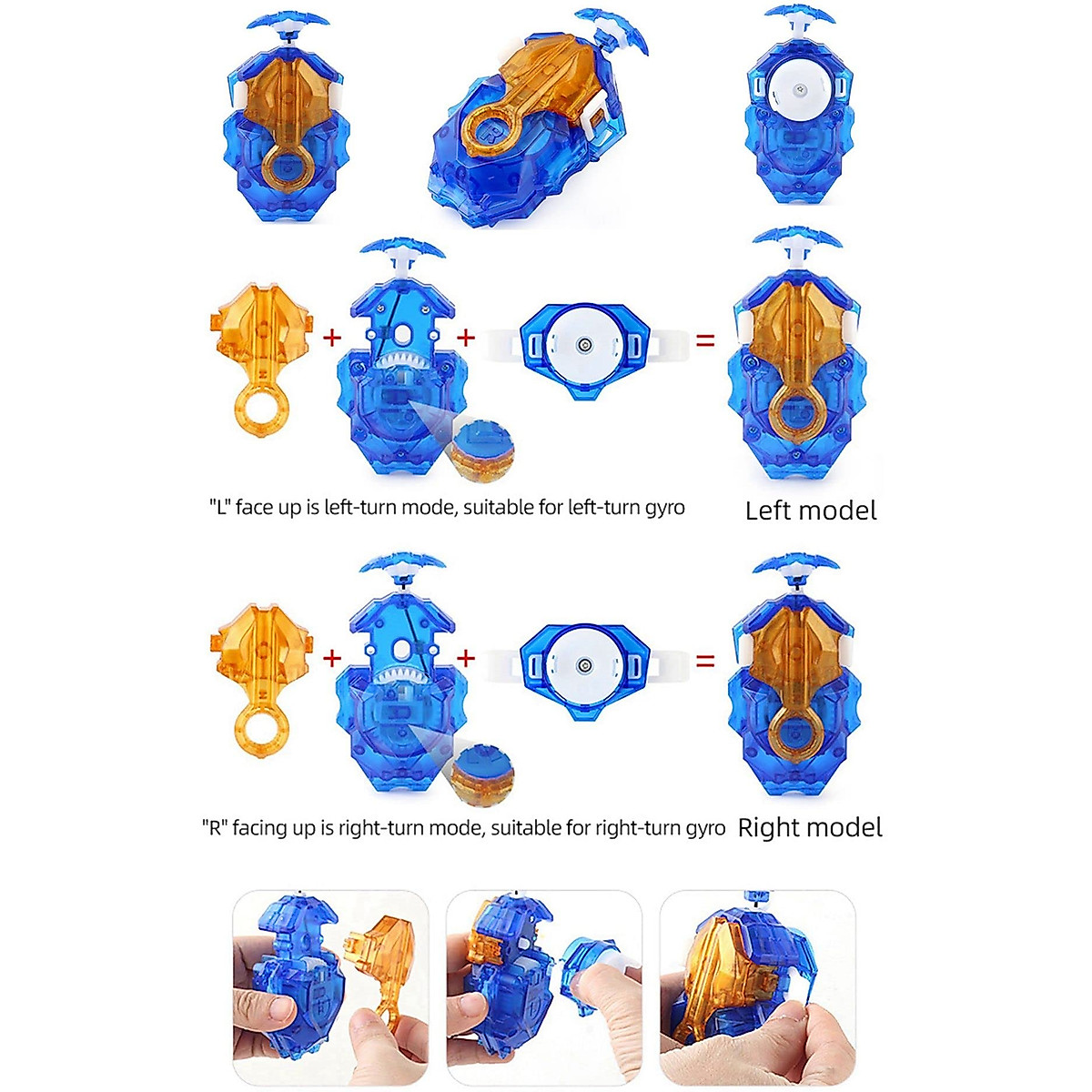 R

+ + =

"L" face up is left-turn mode, suitable for left-turn gyro Left model

+ + =

"R" facing up is right-turn mode, suitable for right-turn gyro Right model