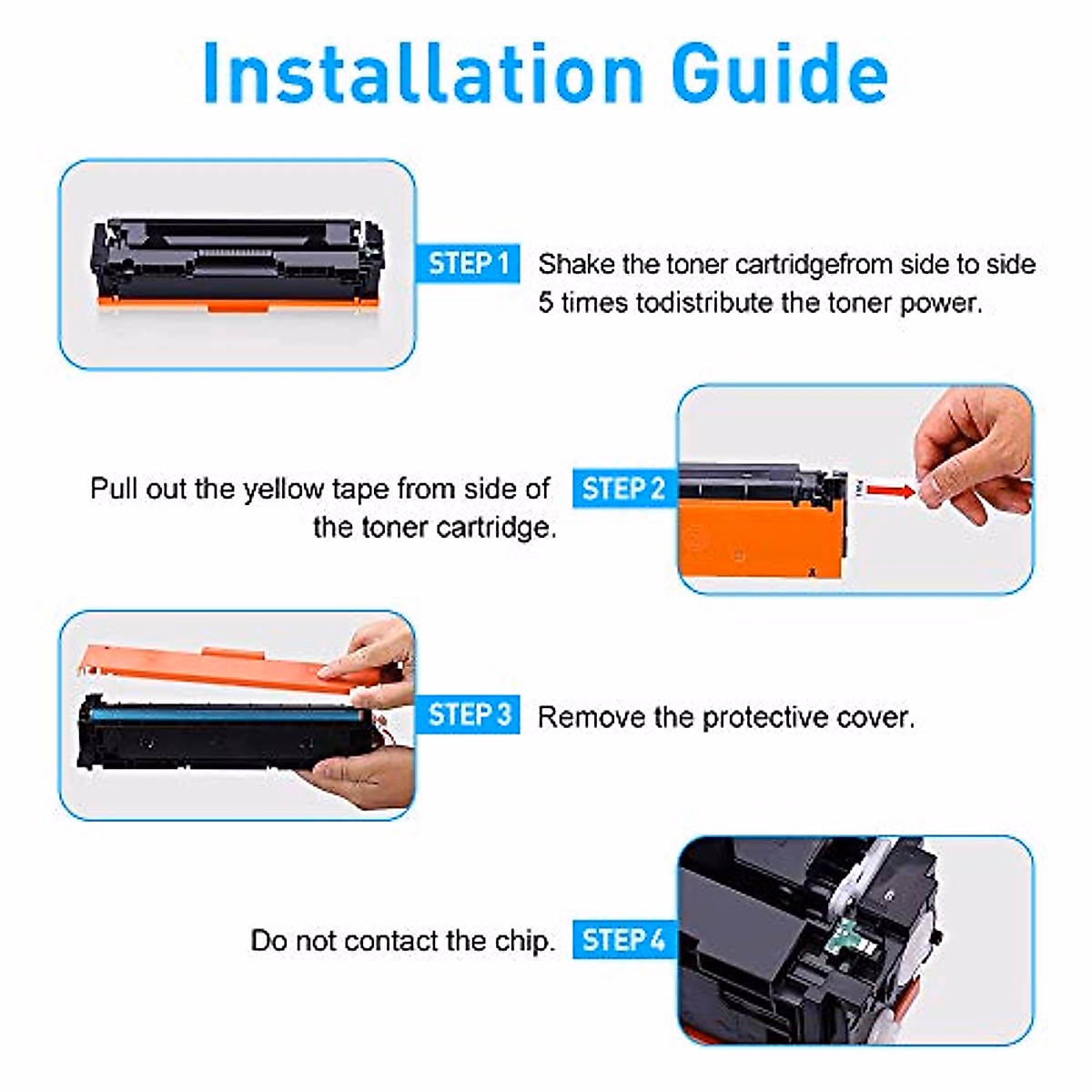 Installation Guide

STEP 1 Shake the toner cartridgefrom side to side 5 times todistribute the toner power.

Pull out the yellow tape from side of the toner cartridge. STEP 2

STEP 3 Remove the protective cover.

Do not contact the chip. STEP 4