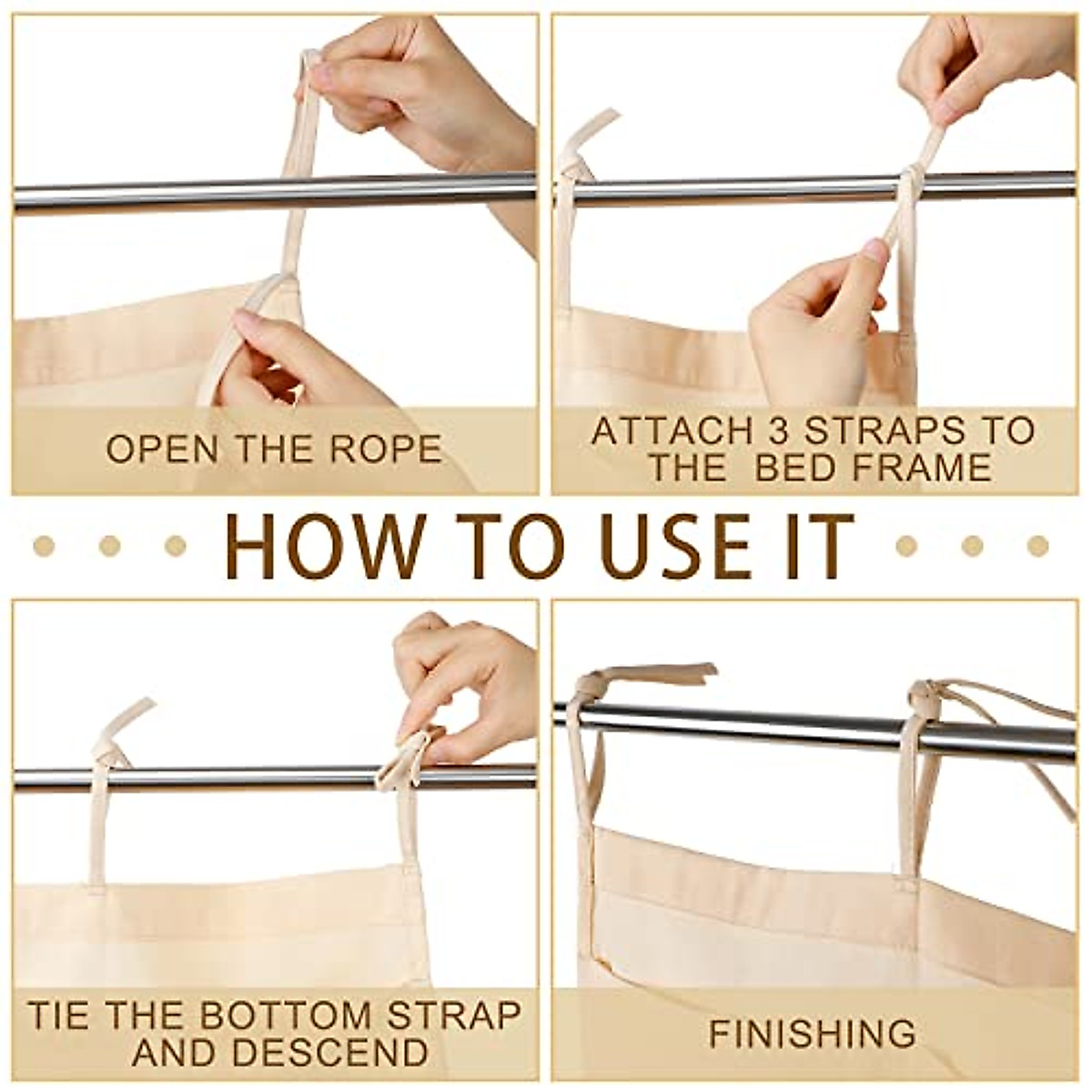 OPEN THE ROPE

ATTACH 3 STRAPS TO THE BED FRAME

HOW TO USE IT

TIE THE BOTTOM STRAP AND DESCEND

FINISHING