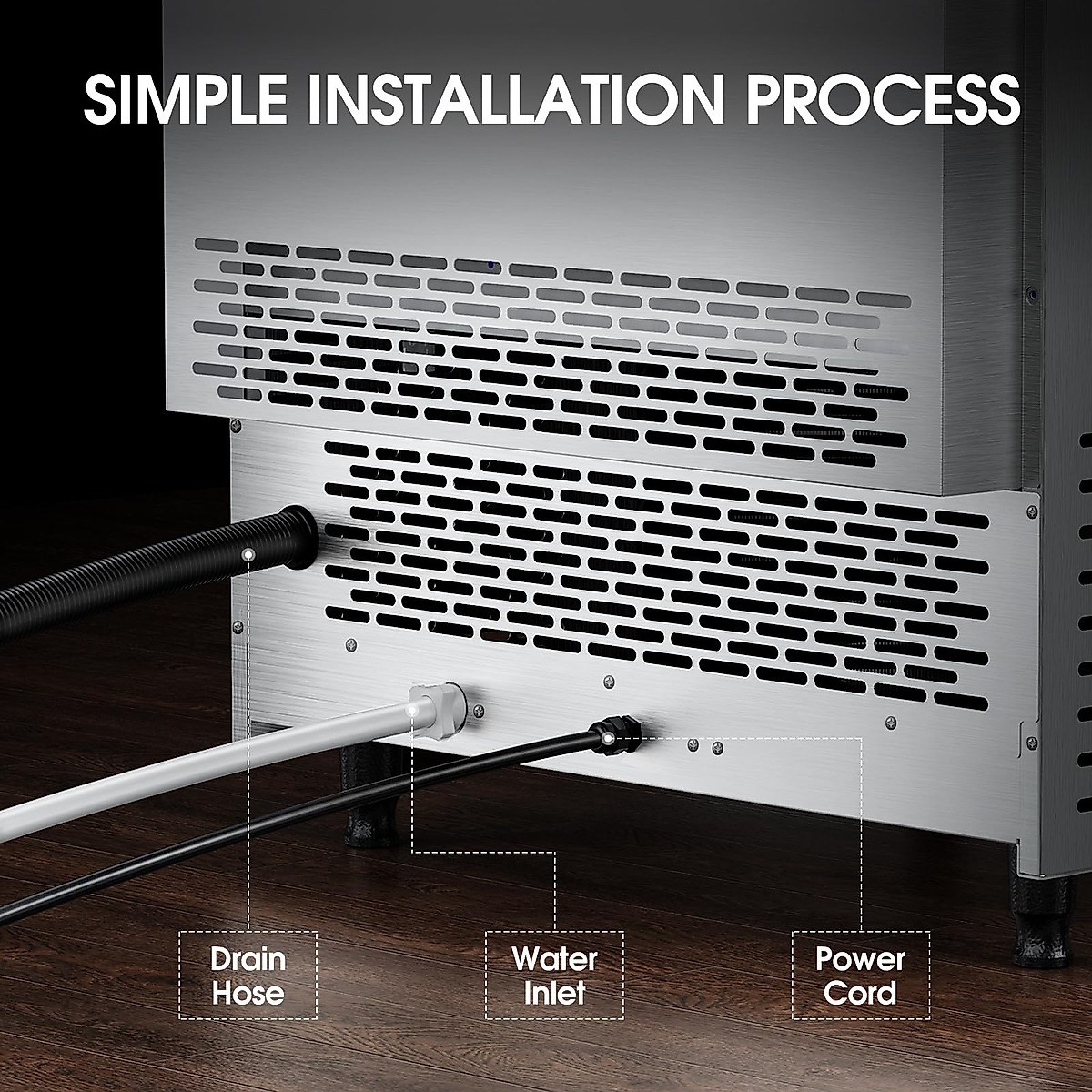 SIMPLE INSTALLATION PROCESS

Drain Hose

Water Inlet

Power Cord