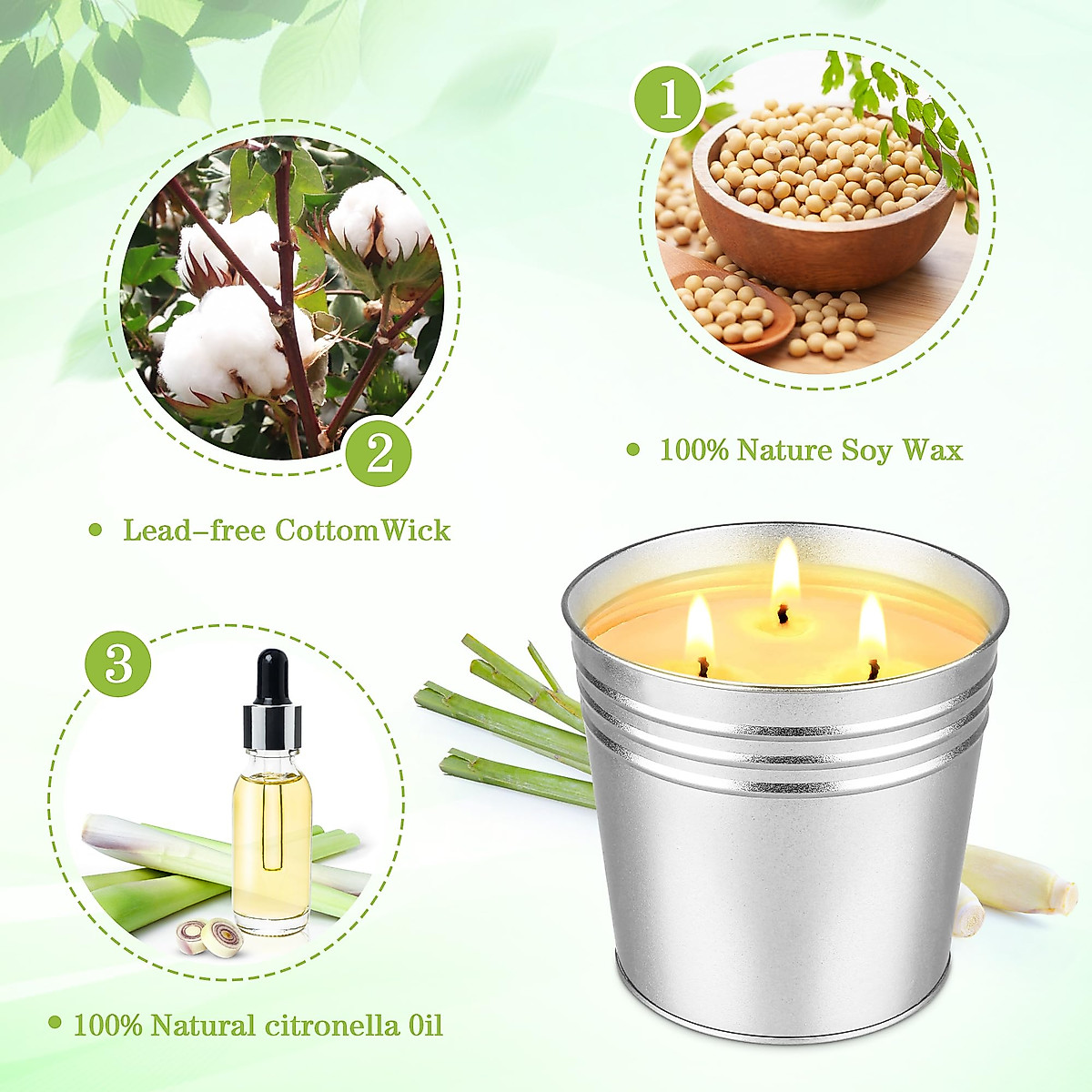 1

• 100% Nature Soy Wax

2

• Lead-free CottomWick

3

• 100% Natural citronella Oil