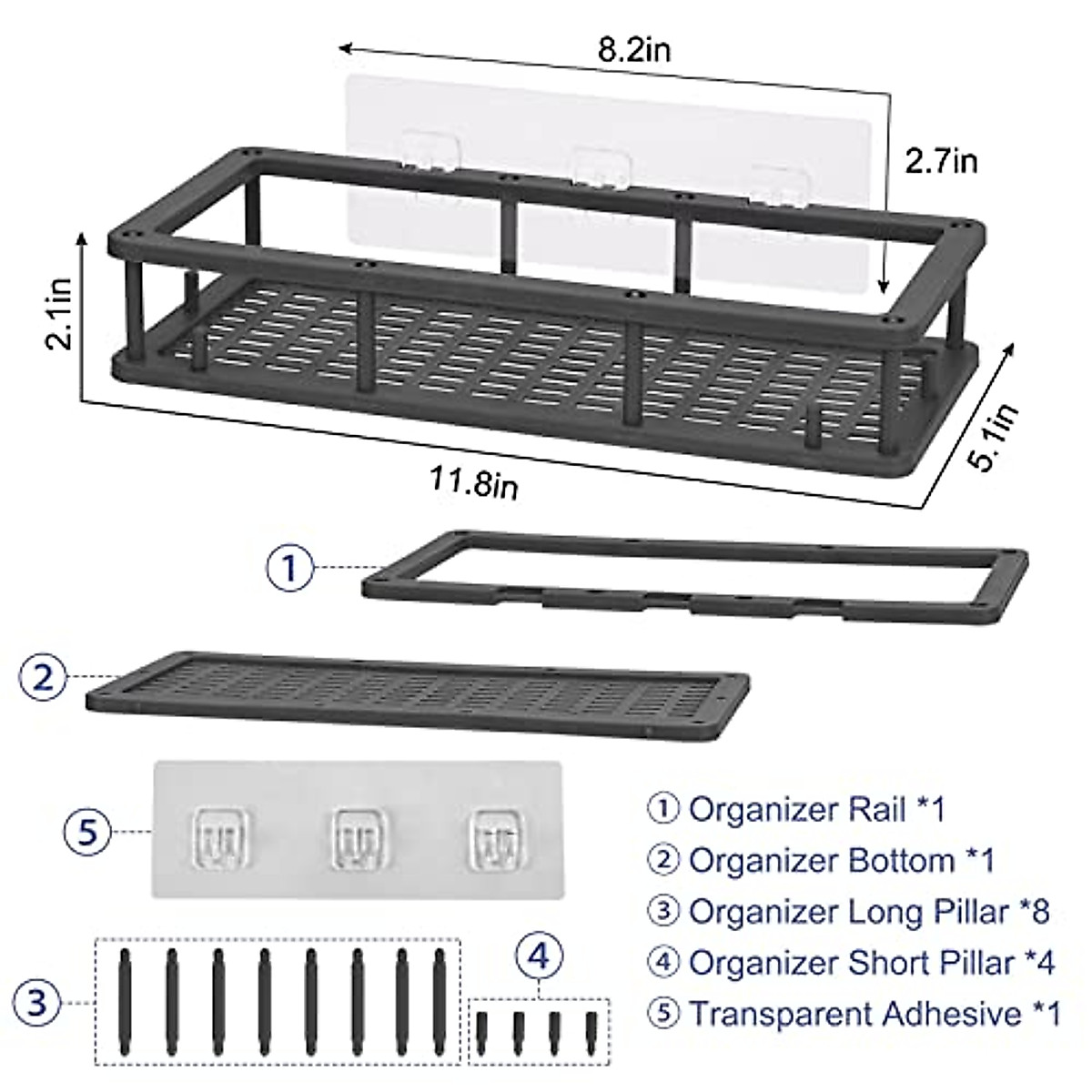 8.2in

2.7in

2.1in

11.8in

5.1in

①

②

⑤

③

④

① Organizer Rail *1
② Organizer Bottom *1
③ Organizer Long Pillar *8
④ Organizer Short Pillar *4
⑤ Transparent Adhesive *1