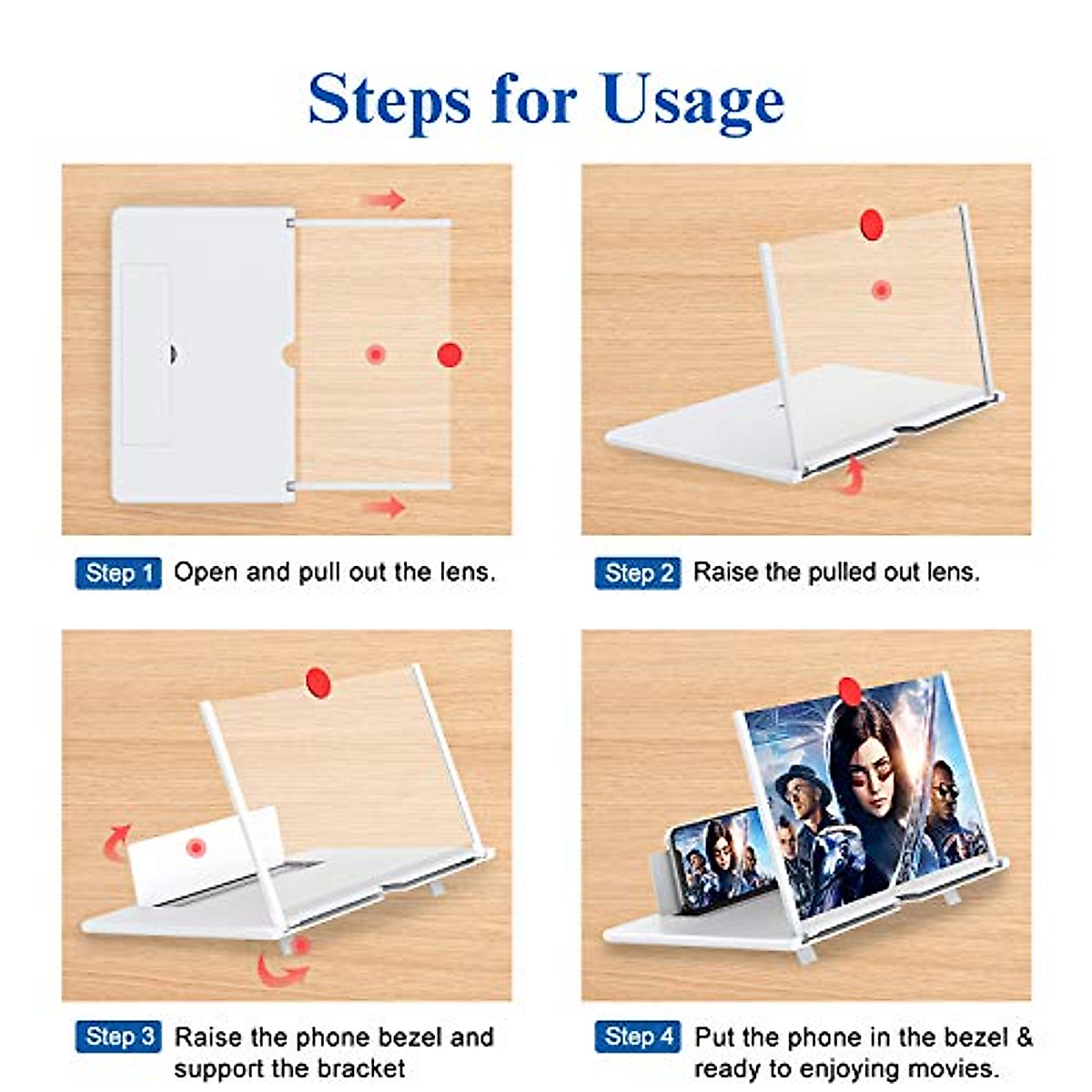 Steps for Usage

Step 1 Open and pull out the lens.

Step 2 Raise the pulled out lens.

Step 3 Raise the phone bezel and support the bracket

Step 4 Put the phone in the bezel & ready to enjoying movies.