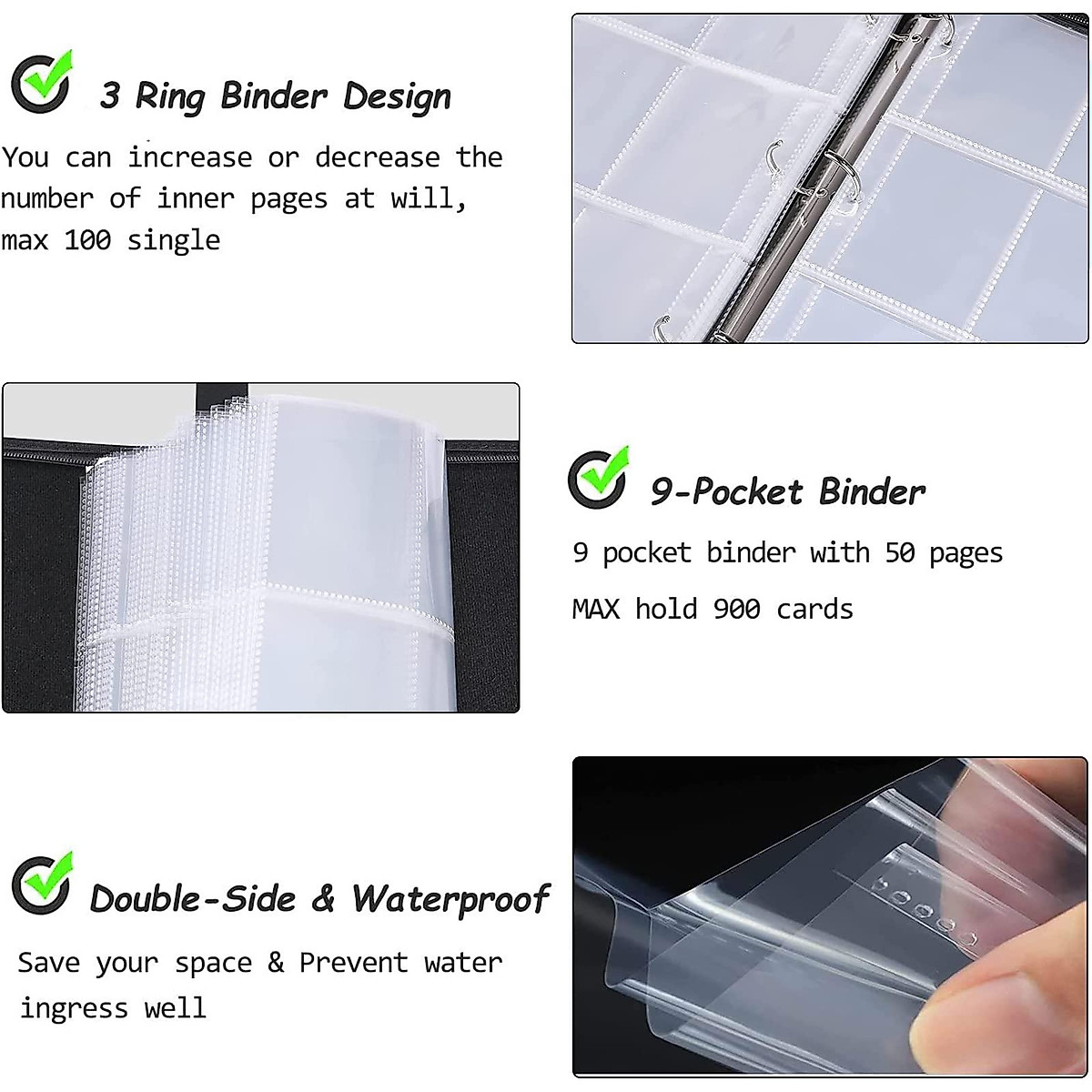 3 Ring Binder Design

You can increase or decrease the number of inner pages at will, max 100 single

9-Pocket Binder

9 pocket binder with 50 pages

MAX hold 900 cards

Double-Side & Waterproof

Save your space & Prevent water ingress well