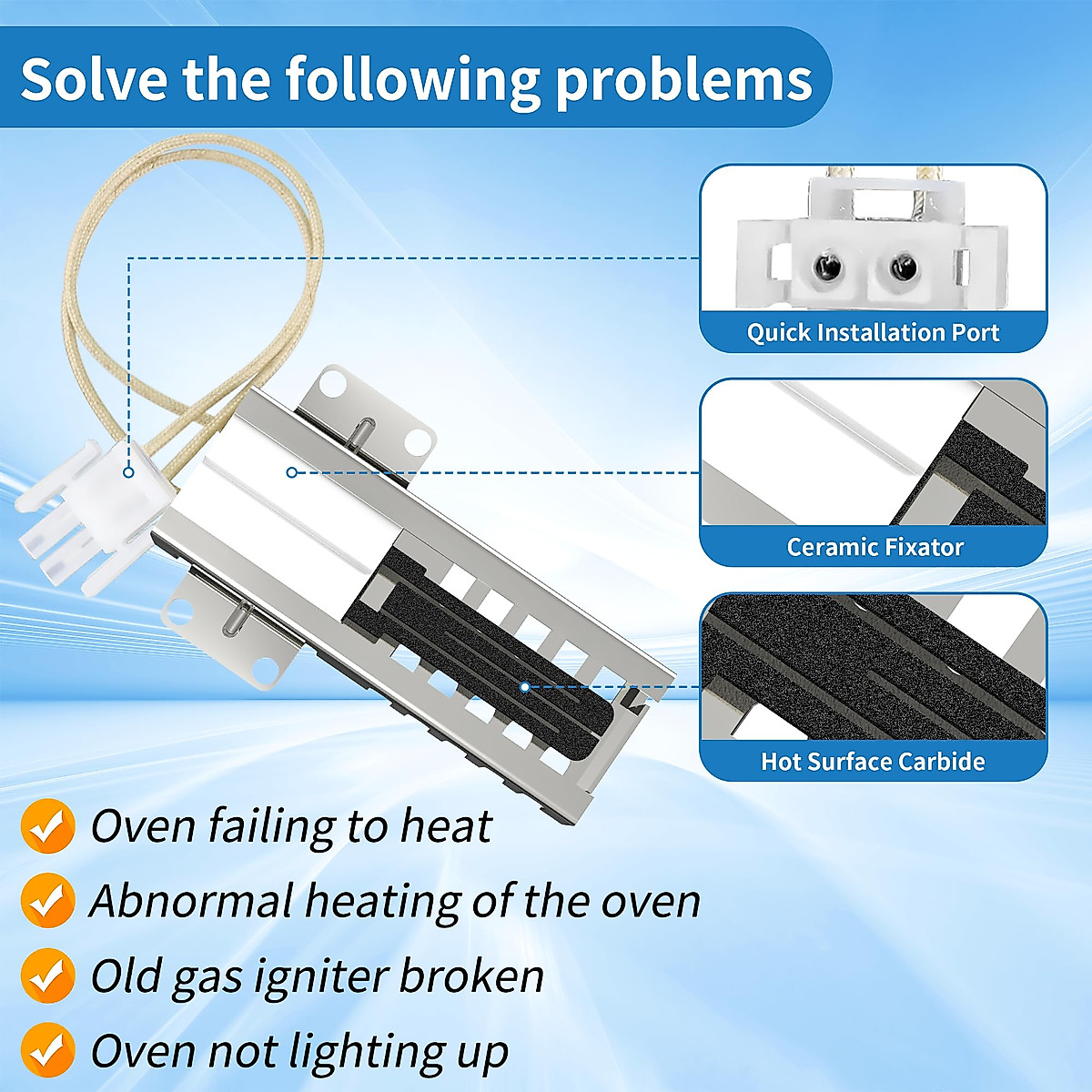 Solve the following problems

Quick Installation Port

Ceramic Fixator

Hot Surface Carbide

Oven failing to heat

Abnormal heating of the oven

Old gas igniter broken

Oven not lighting up