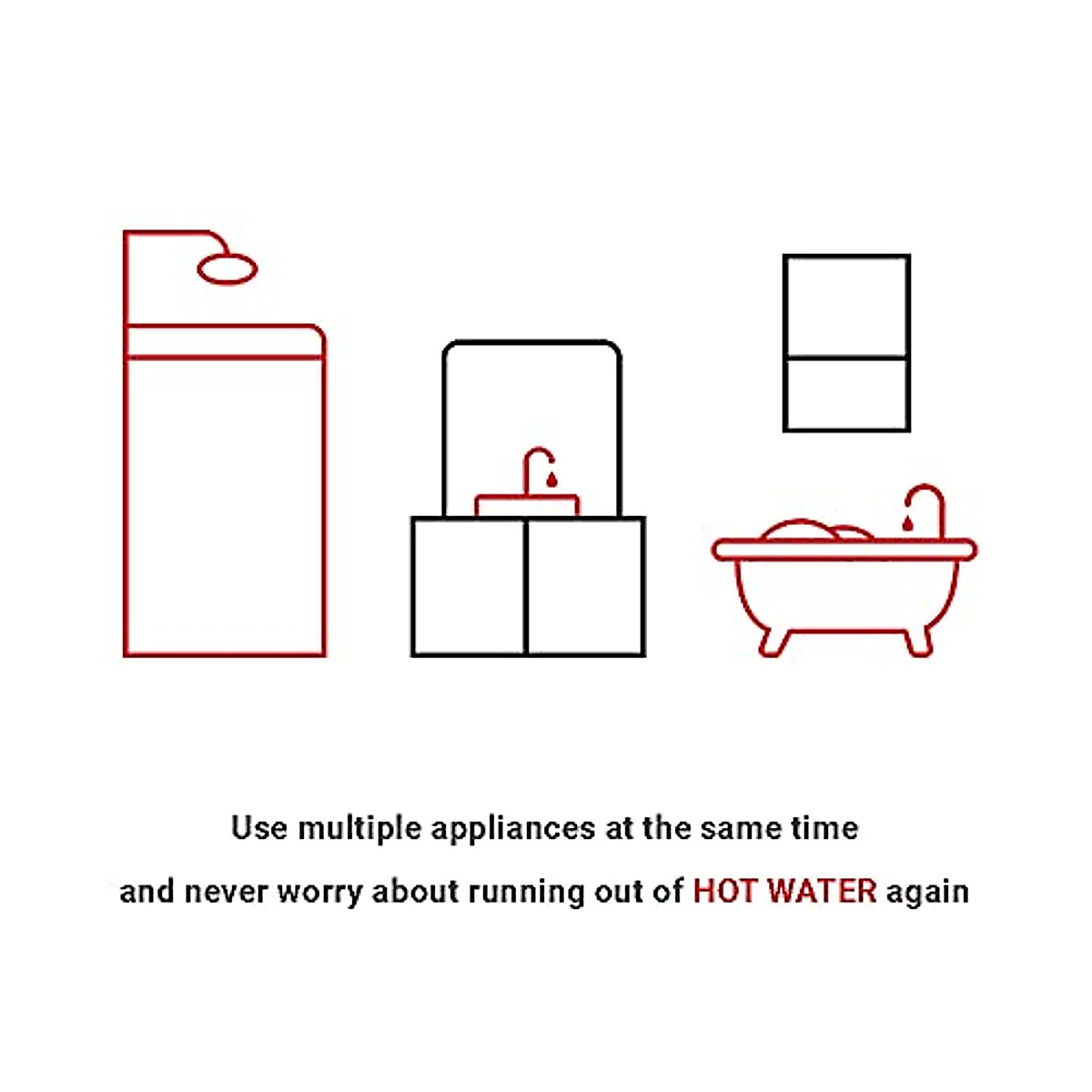 Use multiple appliances at the same time
and never worry about running out of HOT WATER again