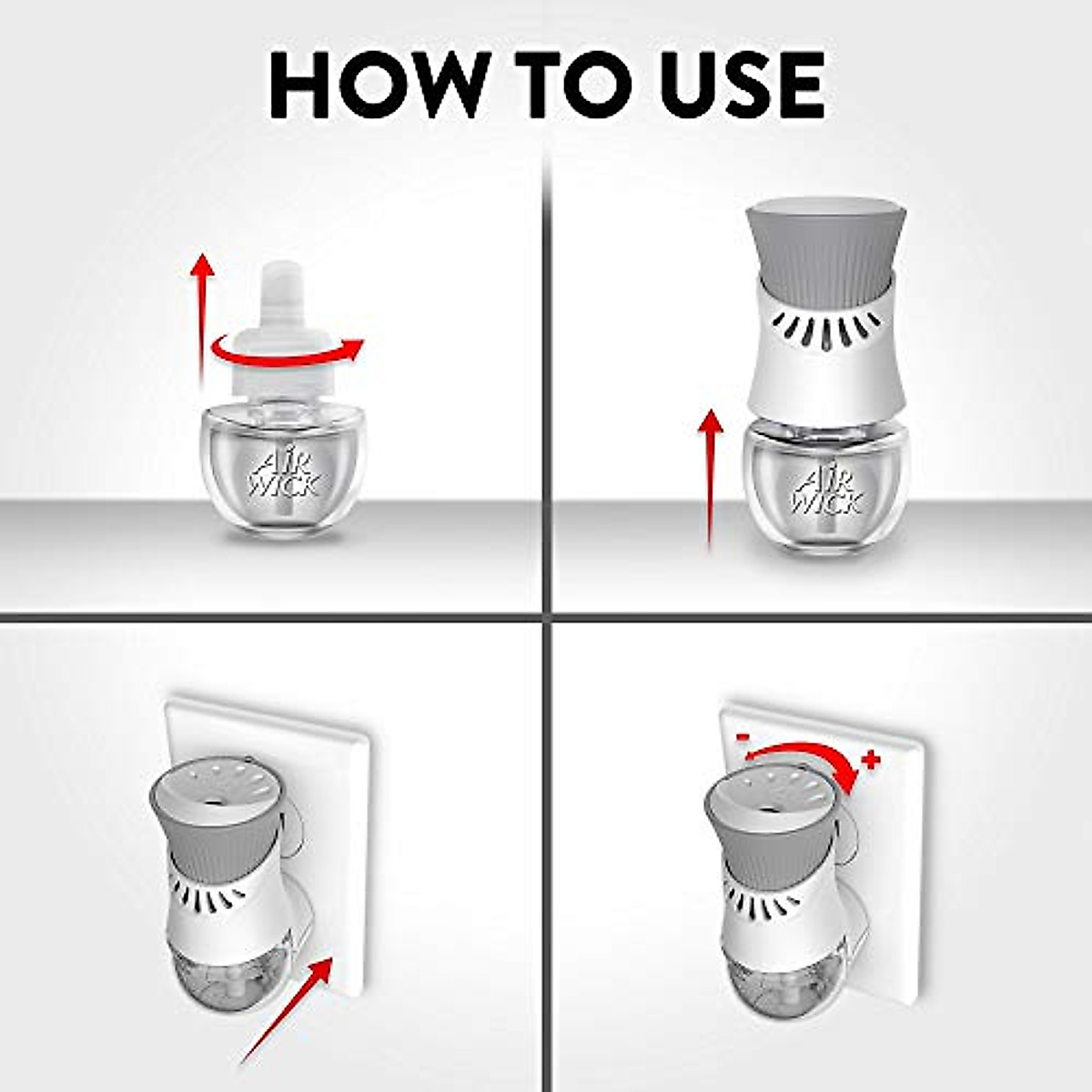 HOW TO USE

AIR WICK

AIR WICK

-

+