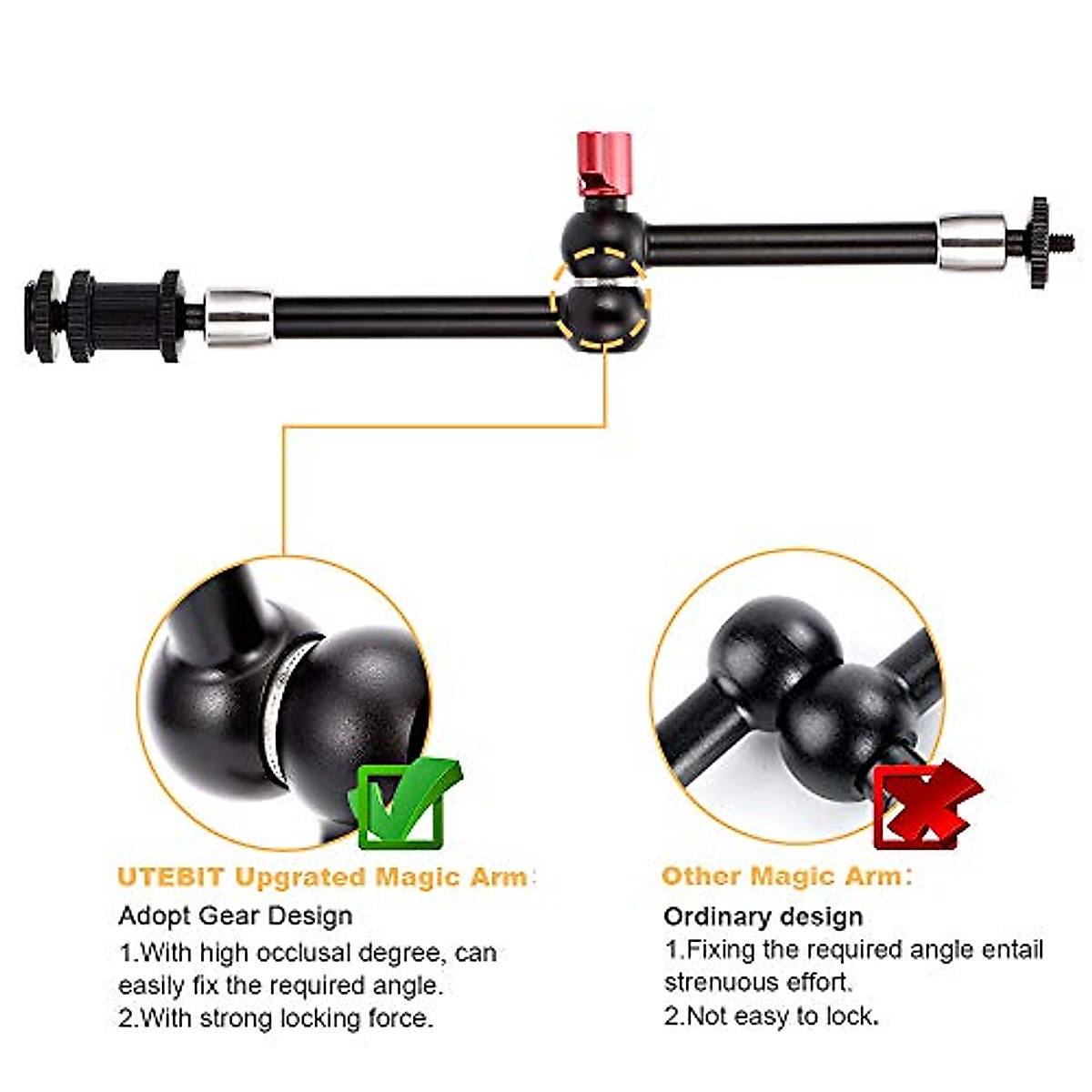 UTEBIT Upgrated Magic Arm:
Adopt Gear Design
1.With high occlusal degree, can easily fix the required angle.
2.With strong locking force.

Other Magic Arm:
Ordinary design
1.Fixing the required angle entail strenuous effort.
2.Not easy to lock.