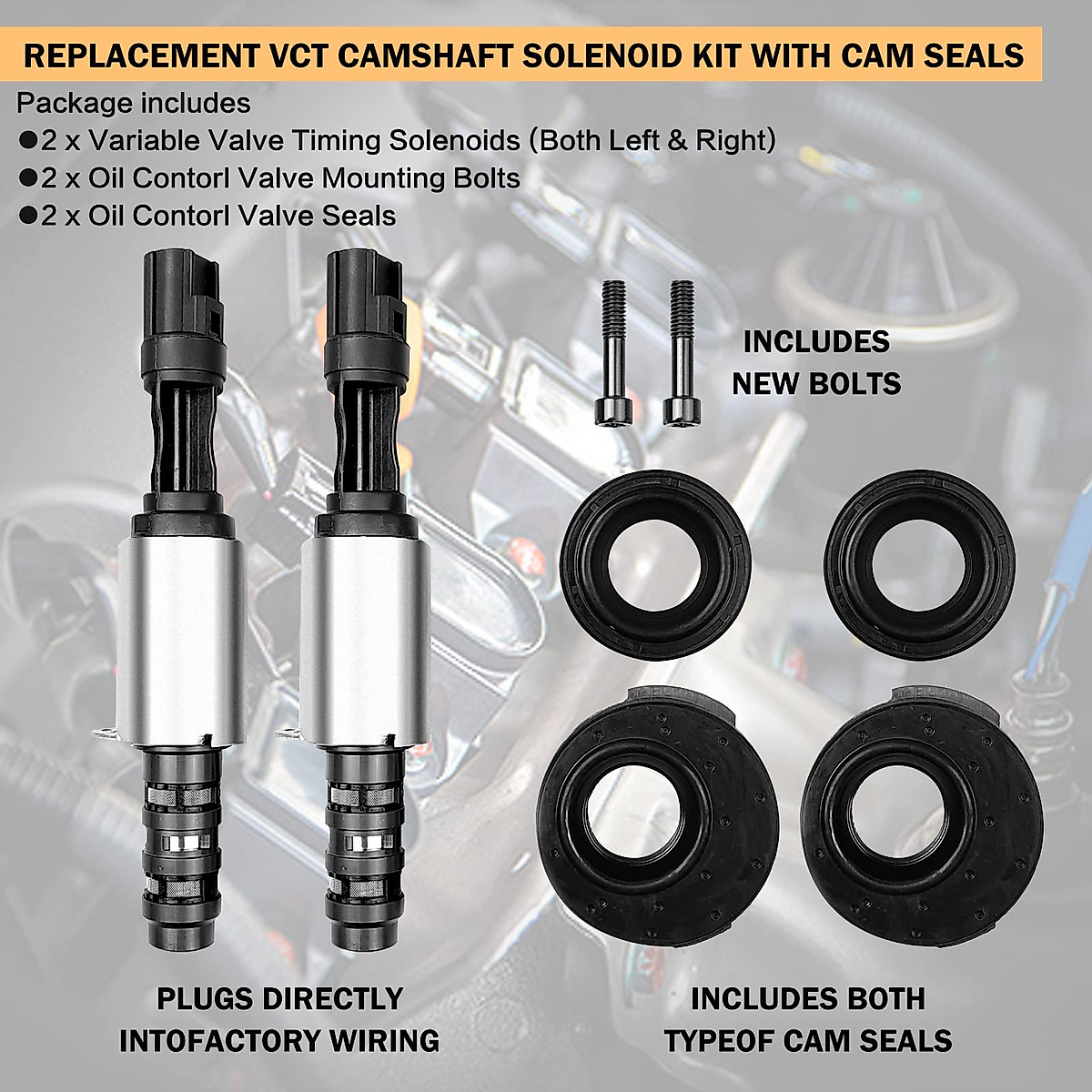 REPLACEMENT VCT CAMSHAFT SOLENOID KIT WITH CAM SEALS

Package includes
●2 x Variable Valve Timing Solenoids (Both Left & Right)
●2 x Oil Contorl Valve Mounting Bolts
●2 x Oil Contorl Valve Seals

INCLUDES NEW BOLTS

PLUGS DIRECTLY INTOFACTORY WIRING

INCLUDES BOTH TYPEOF CAM SEALS