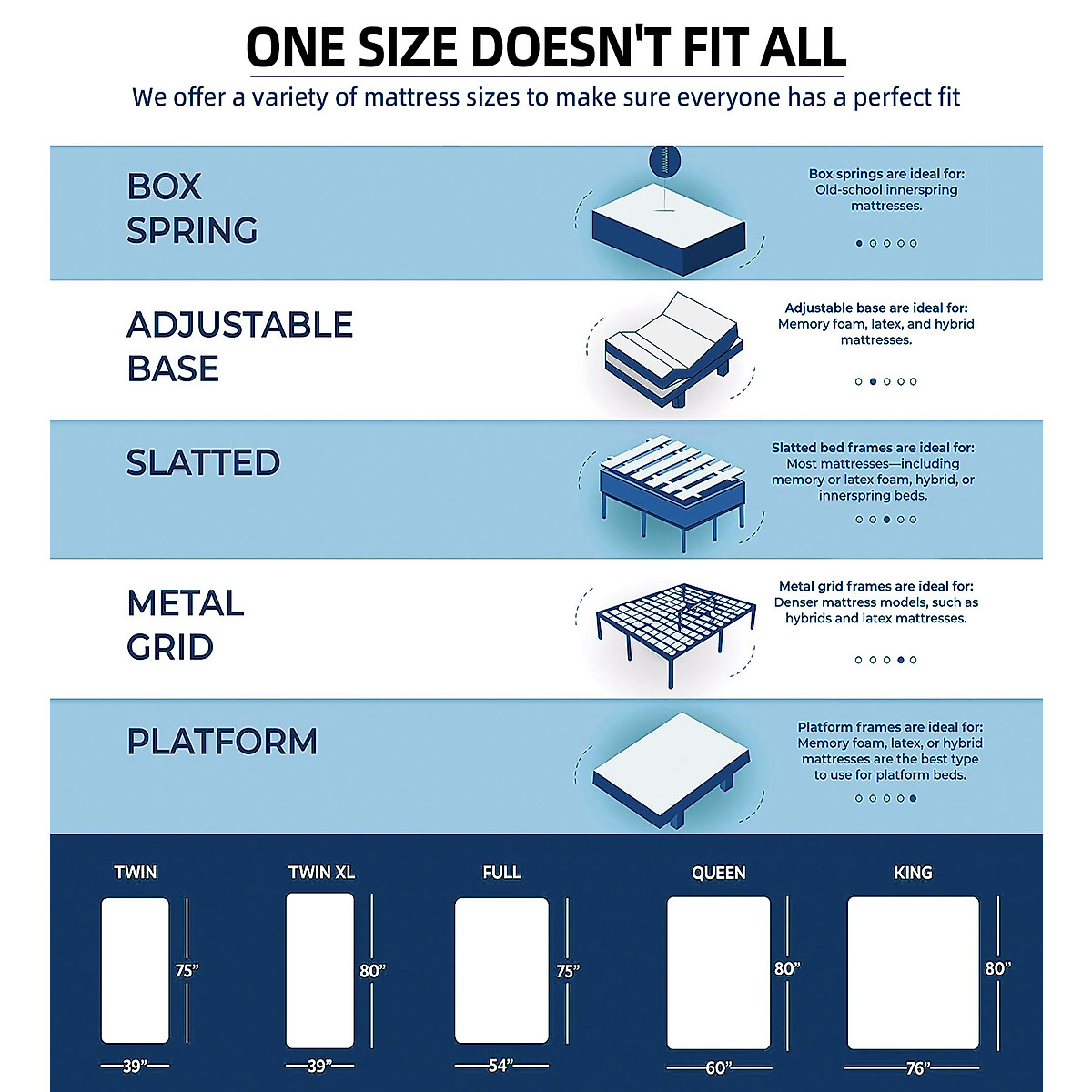 ONE SIZE DOESN'T FIT ALL

We offer a variety of mattress sizes to make sure everyone has a perfect fit

BOX SPRING

Box springs are ideal for: Old-school innerspring mattresses.

ADJUSTABLE BASE

Adjustable base are ideal for: Memory foam, latex, and hybrid mattresses.

SLATTED

Slatted bed frames are ideal for: Most mattresses—including memory or latex foam, hybrid, or innerspring beds.

METAL GRID

Metal grid frames are ideal for: Denser mattress models, such as hybrids and latex mattresses.

PLATFORM

Platform frames are ideal for: Memory foam, latex, or hybrid mattresses are the best type to use for platform beds.

TWIN
75"
39"

TWIN XL
80"
39"

FULL
75"
54"

QUEEN
80"
60"

KING
80"
76"