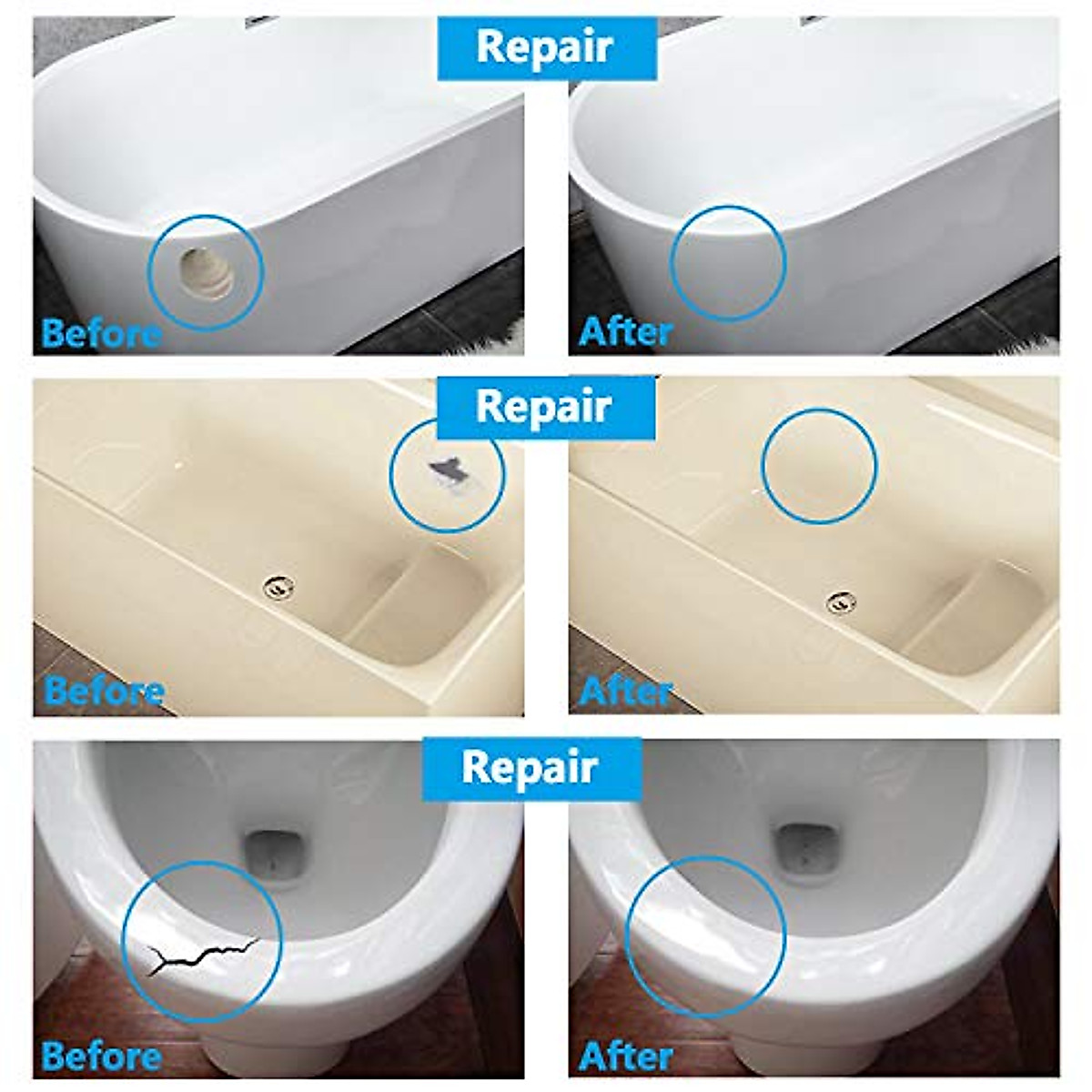 Repair

Before

After

Repair

Before

After

Repair

Before

After