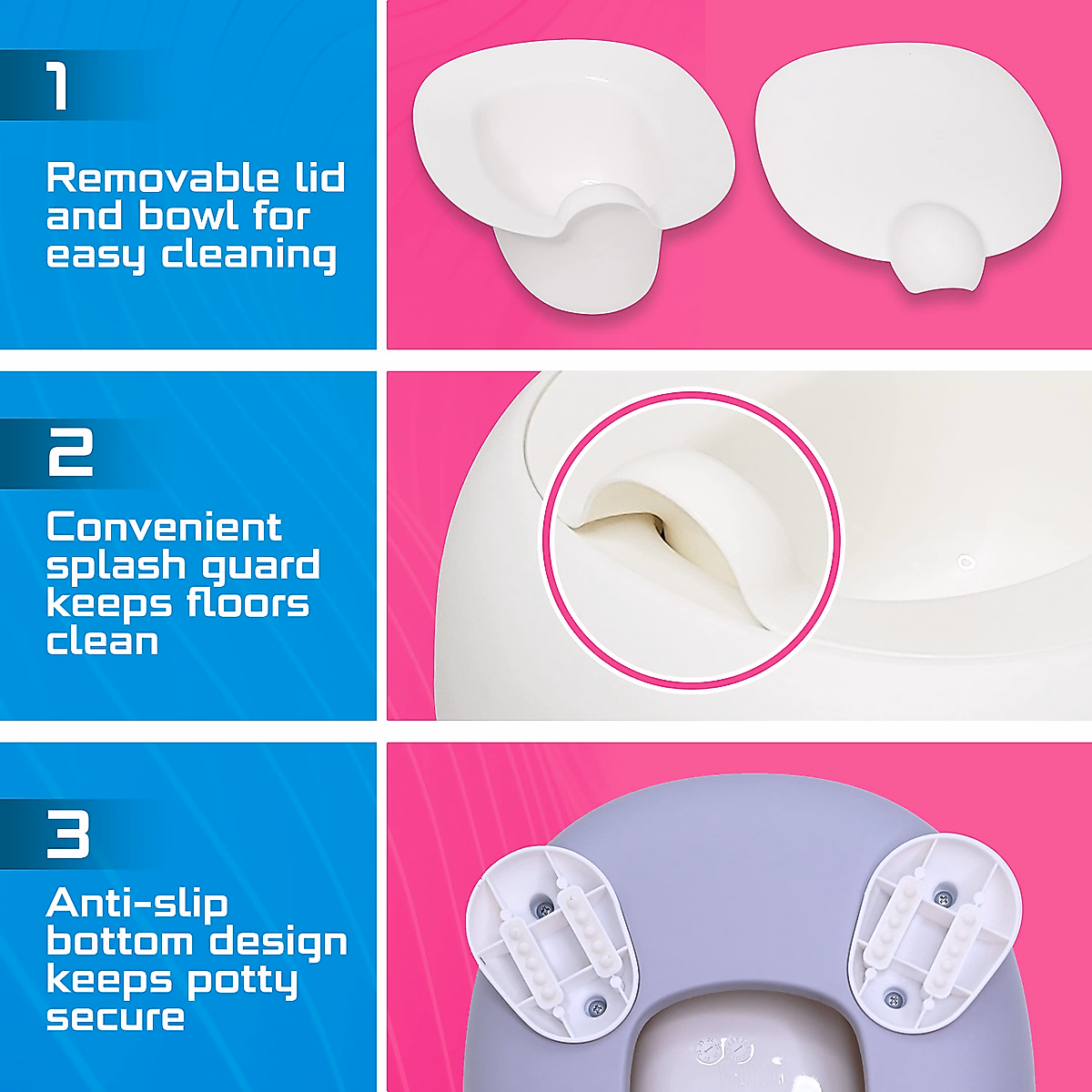 1

Removable lid and bowl for easy cleaning

2

Convenient splash guard keeps floors clean

3

Anti-slip bottom design keeps potty secure