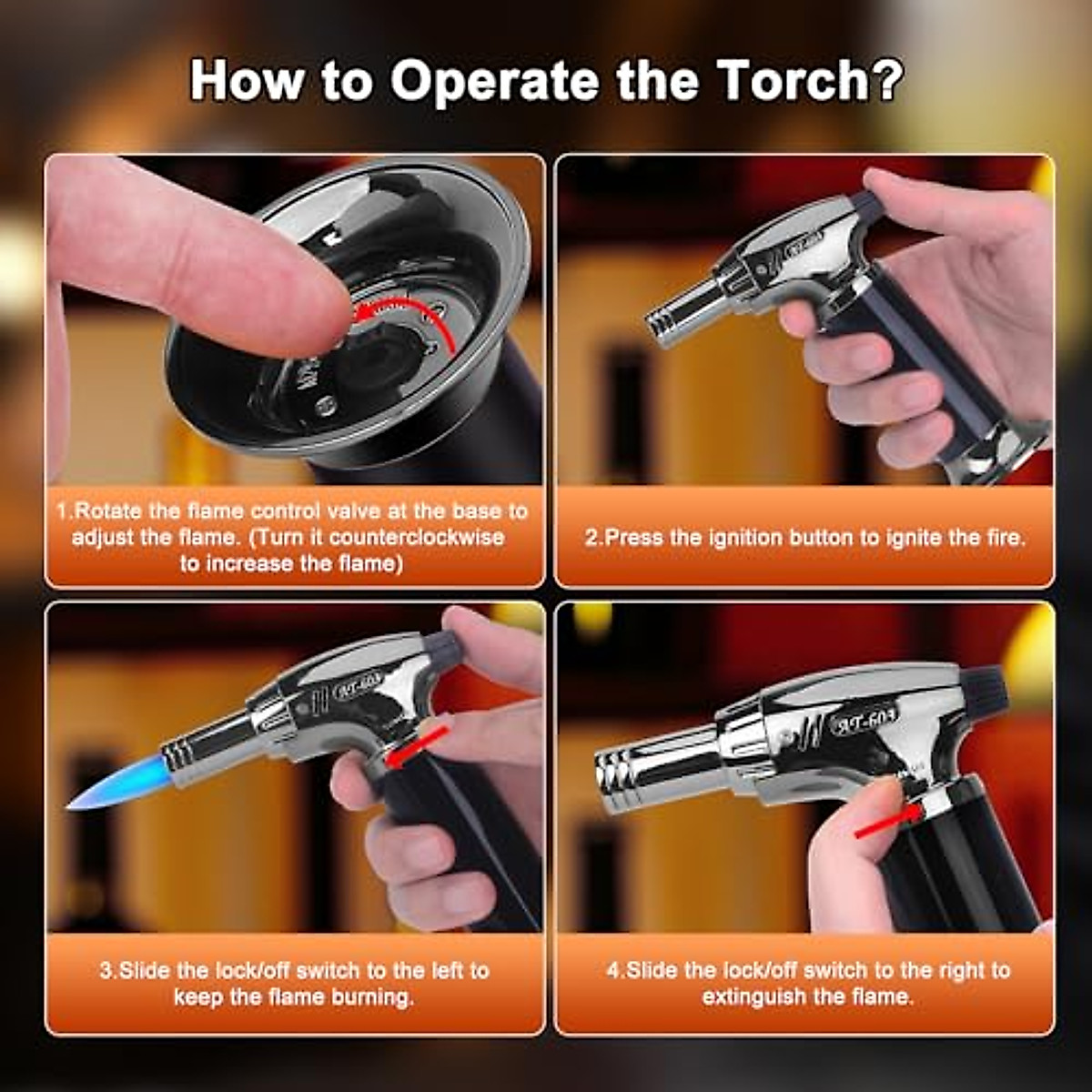 How to Operate the Torch?

1.Rotate the flame control valve at the base to adjust the flame. (Turn it counterclockwise to increase the flame)

2.Press the ignition button to ignite the fire.

RT-603

3.Slide the lock/off switch to the left to keep the flame burning.

RT-603

4.Slide the lock/off switch to the right to extinguish the flame.