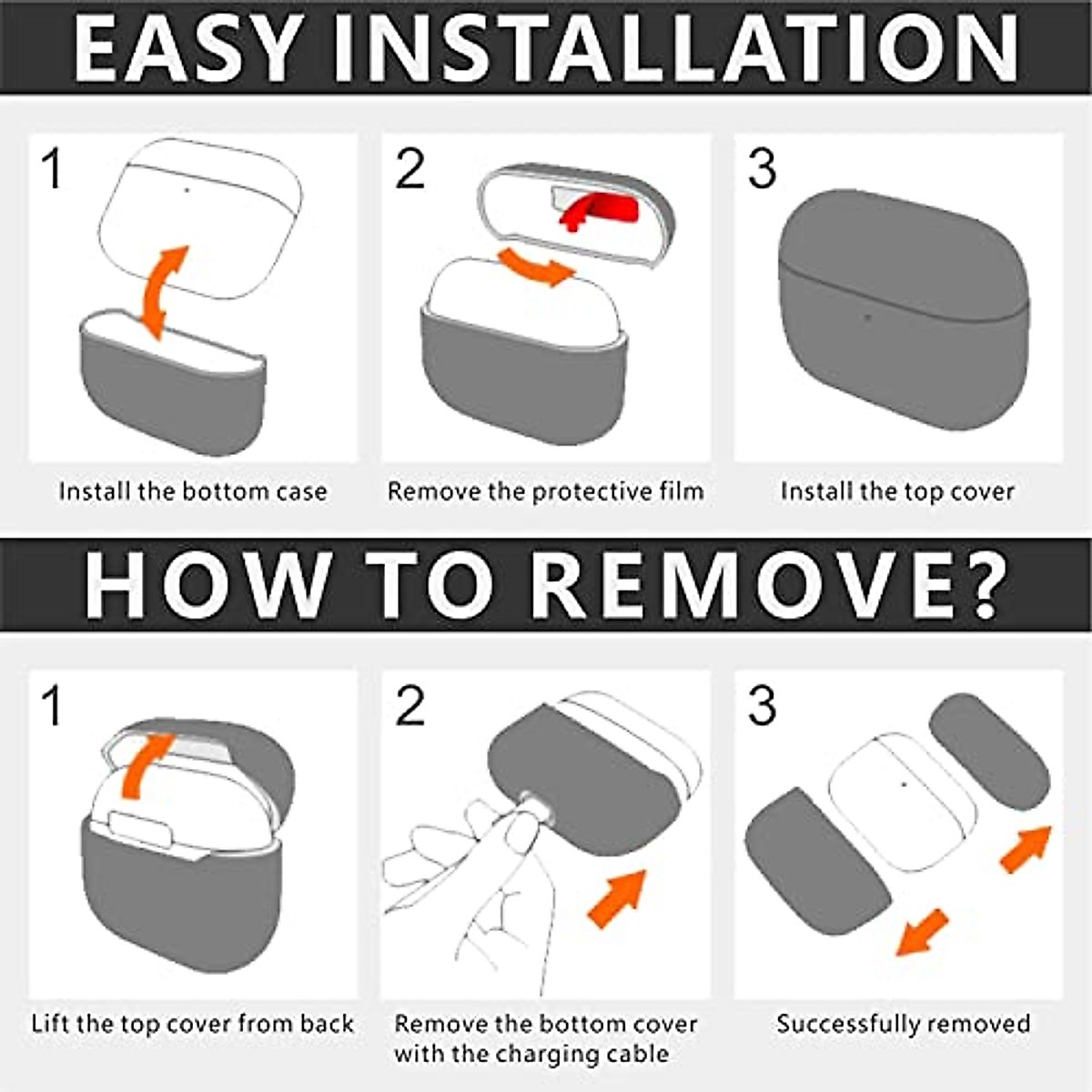 EASY INSTALLATION

1

Install the bottom case

2

Remove the protective film

3

Install the top cover

HOW TO REMOVE?

1

Lift the top cover from back

2

Remove the bottom cover with the charging cable

3

Successfully removed