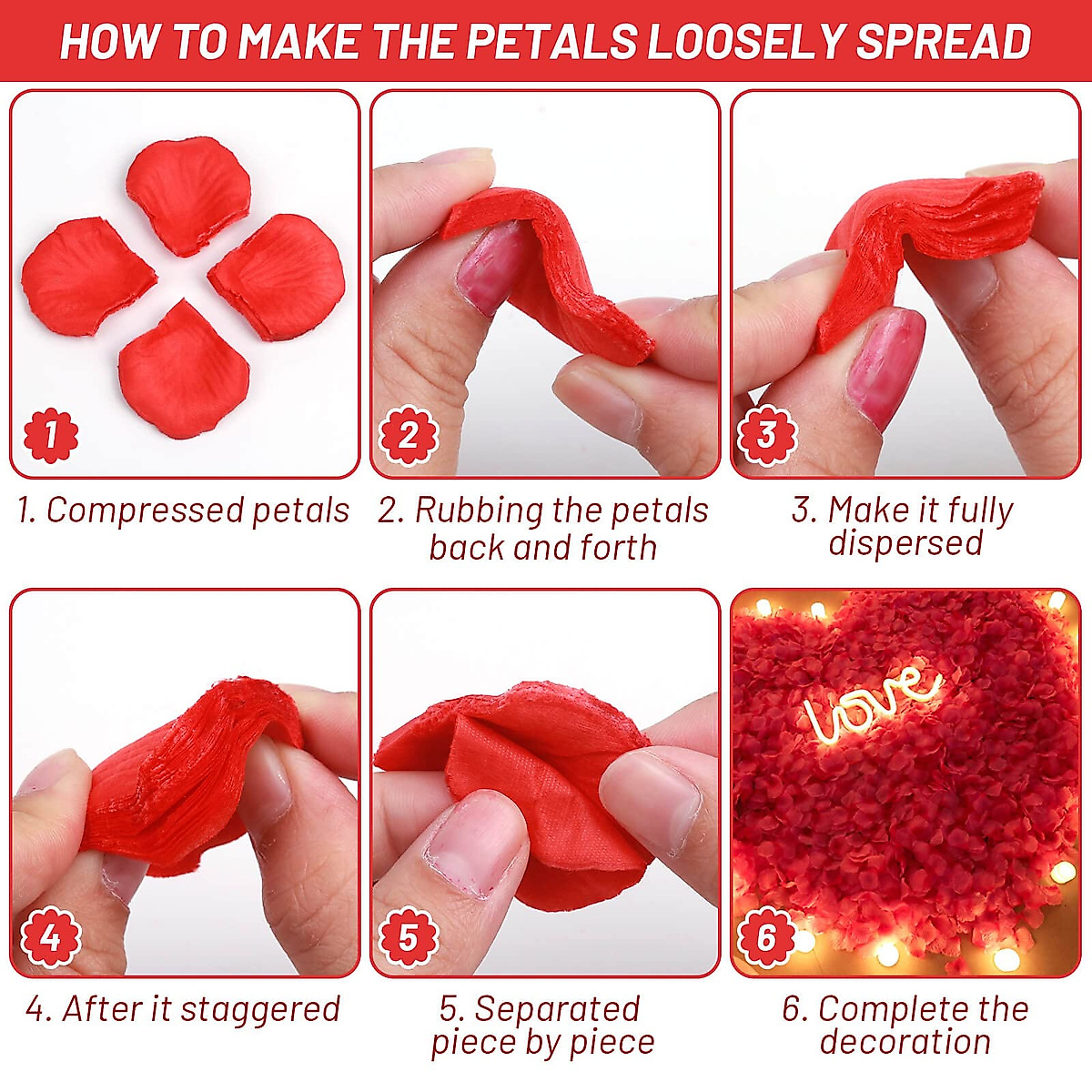 HOW TO MAKE THE PETALS LOOSELY SPREAD

1

1. Compressed petals

2

2. Rubbing the petals back and forth

3

3. Make it fully dispersed

4

4. After it staggered

5

5. Separated piece by piece

love

6

6. Complete the decoration