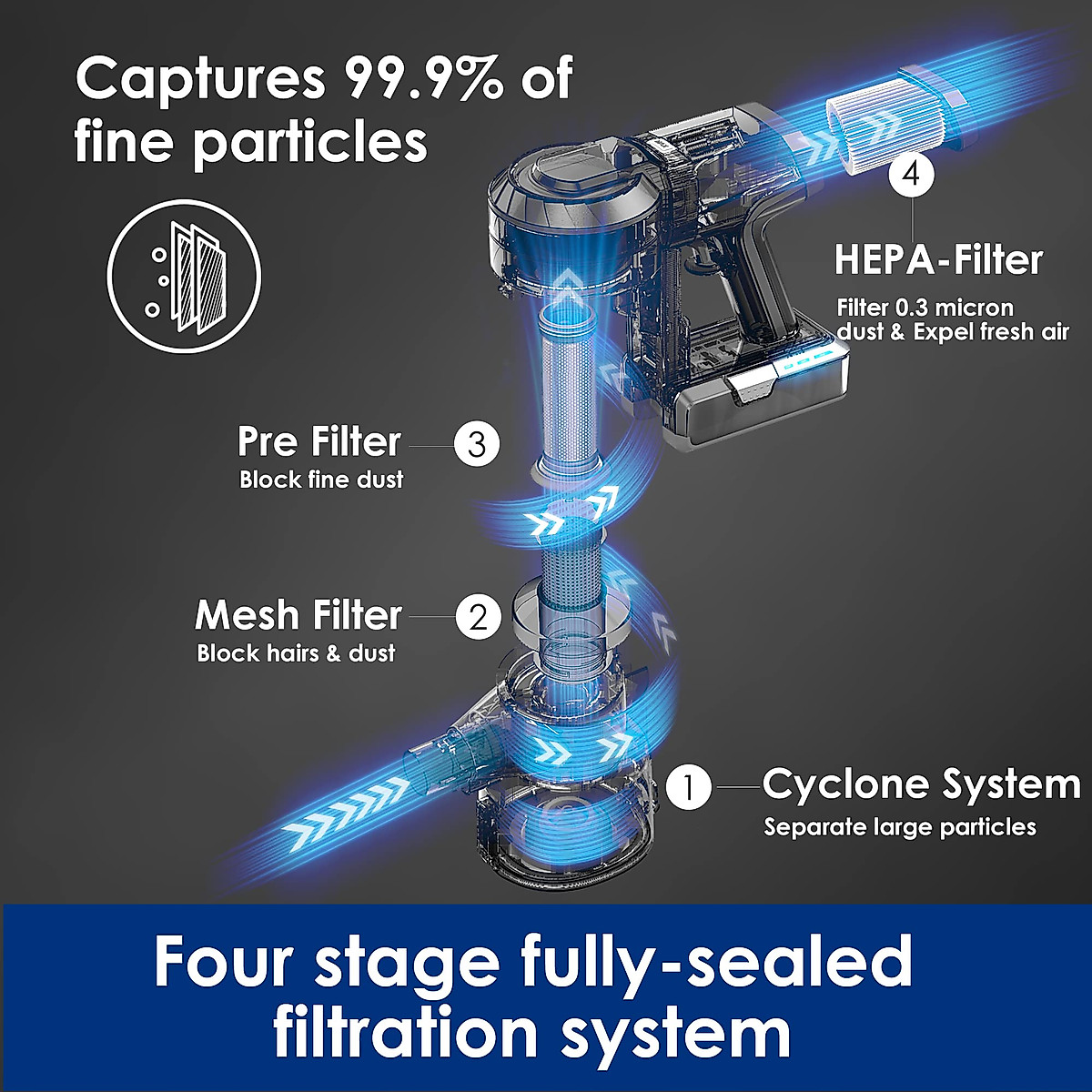 Captures 99.9% of fine particles

4
HEPA-Filter
Filter 0.3 micron dust & Expel fresh air

Pre Filter
Block fine dust
3

Mesh Filter
Block hairs & dust
2

1
Cyclone System
Separate large particles

Four stage fully-sealed filtration system