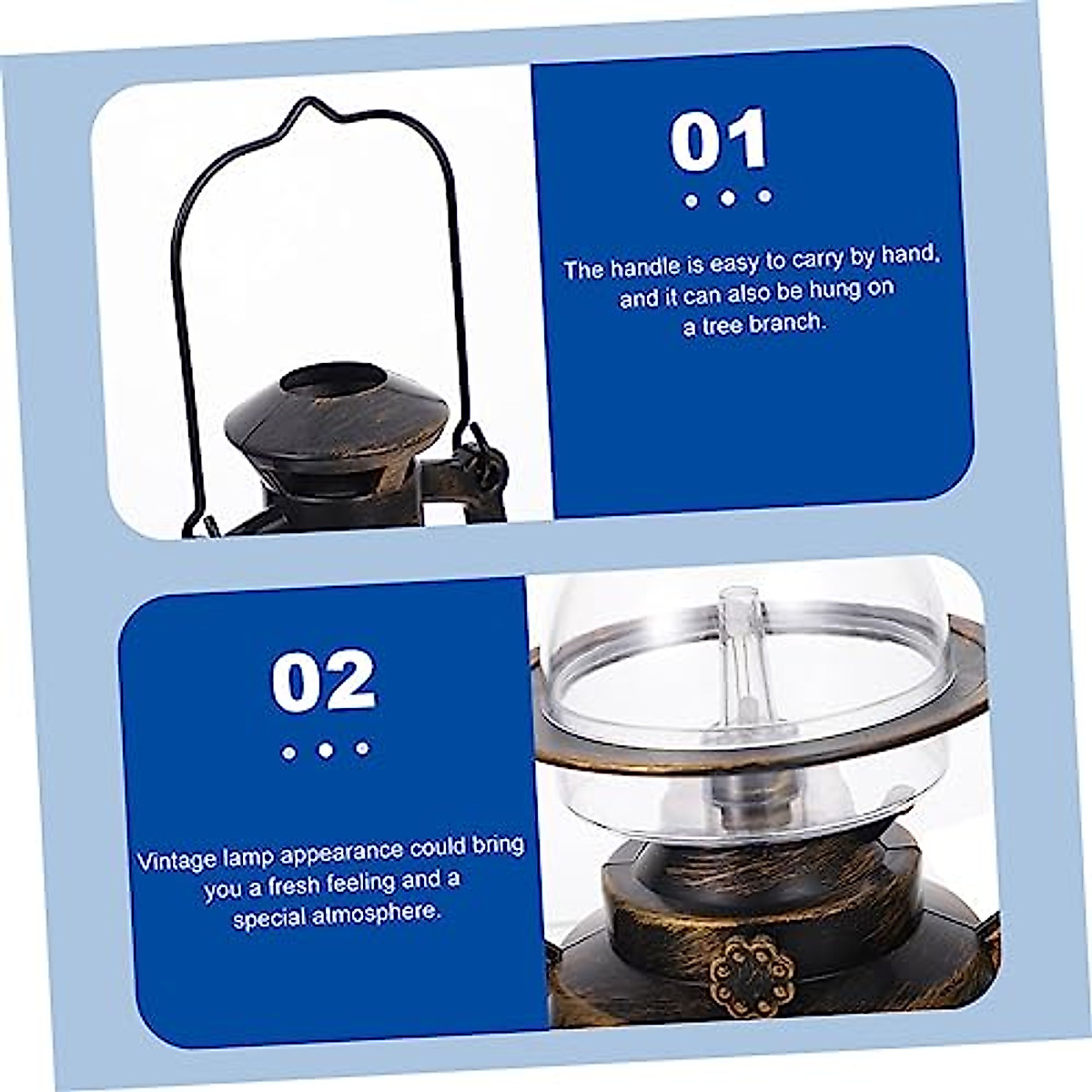 01

The handle is easy to carry by hand, and it can also be hung on a tree branch.

02

Vintage lamp appearance could bring you a fresh feeling and a special atmosphere.