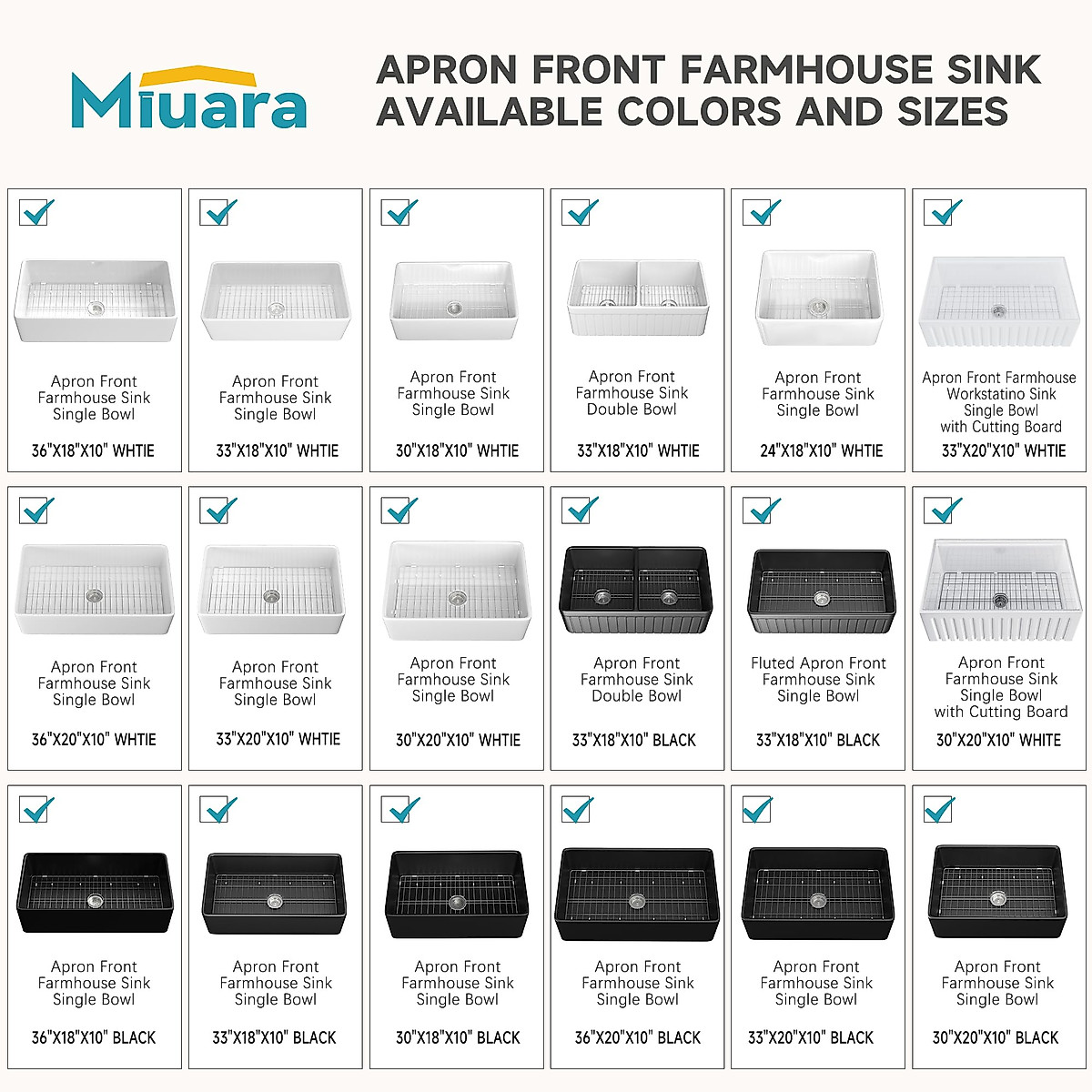 Miuara

APRON FRONT FARMHOUSE SINK AVAILABLE COLORS AND SIZES

Apron Front Farmhouse Sink Single Bowl

36"X18"X10" WHTIE

Apron Front Farmhouse Sink Single Bowl

33"X18"X10" WHTIE

Apron Front Farmhouse Sink Single Bowl

30"X18"X10" WHTIE

Apron Front Farmhouse Sink Double Bowl

33"X18"X10" WHTIE

Apron Front Farmhouse Sink Single Bowl

24"X18"X10" WHTIE

Apron Front Farmhouse Workstatino Sink Single Bowl with Cutting Board

33"X20"X10" WHTIE

Apron Front Farmhouse Sink Single Bowl

36"X20"X10" WHTIE

Apron Front Farmhouse Sink Single Bowl

33"X20"X10" WHTIE

Apron Front Farmhouse Sink Single Bowl

30"X20"X10" WHTIE

Apron Front Farmhouse Sink Double Bowl

33"X18"X10" BLACK

Fluted Apron Front Farmhouse Sink Single Bowl

33"X18"X10" BLACK

Apron Front Farmhouse Sink Single Bowl with Cutting Board

30"X20"X10" WHITE

Apron Front Farmhouse Sink Single Bowl

36"X18"X10" BLACK

Apron Front Farmhouse Sink Single Bowl

33"X18"X10" BLACK

Apron Front Farmhouse Sink Single Bowl

30"X18"X10" BLACK

Apron Front Farmhouse Sink Single Bowl

36"X20"X10" BLACK

Apron Front Farmhouse Sink Single Bowl

33"X20"X10" BLACK

Apron Front Farmhouse Sink Single Bowl

30"X20"X10" BLACK