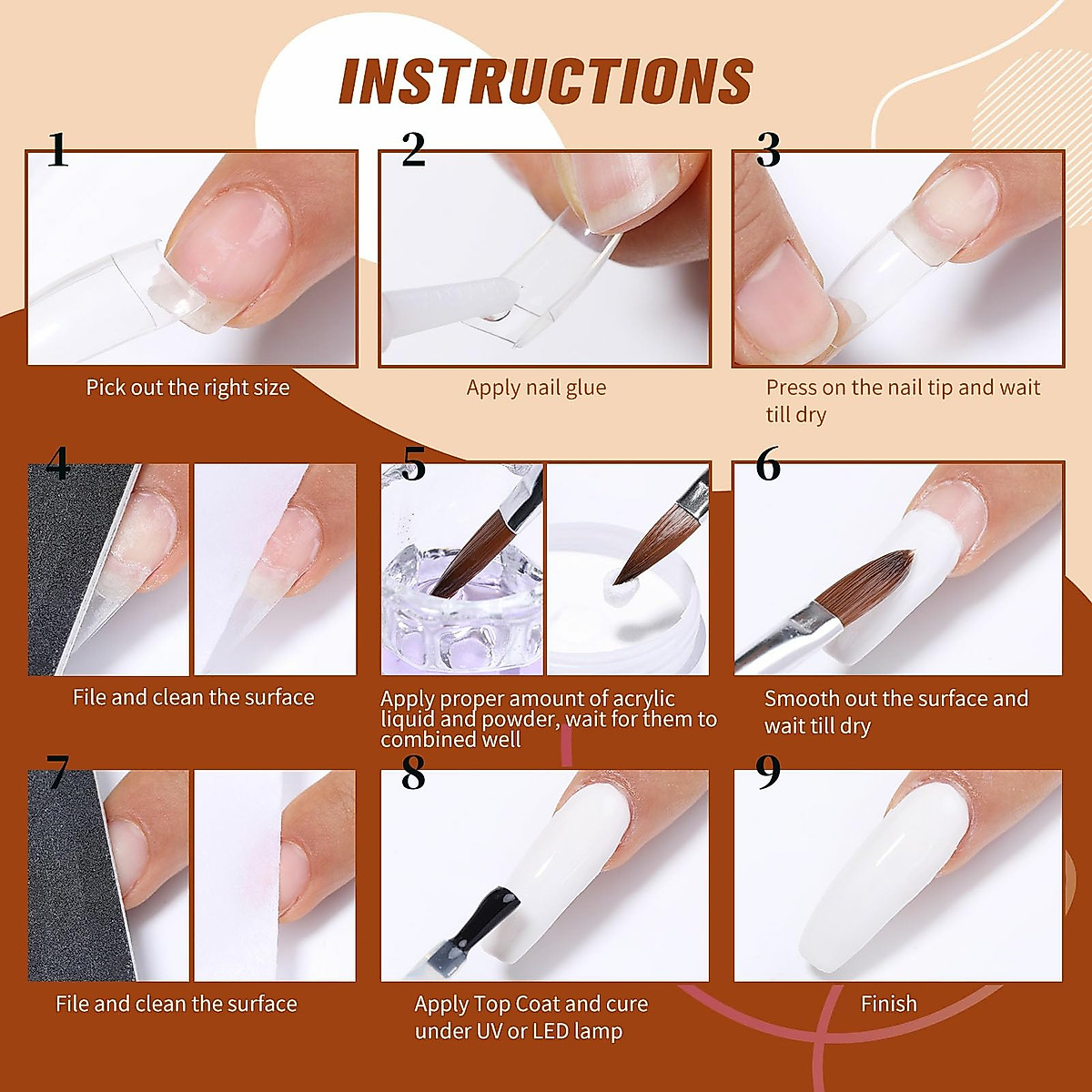 INSTRUCTIONS

1

Pick out the right size

2

Apply nail glue

3

Press on the nail tip and wait till dry

4

File and clean the surface

5

Apply proper amount of acrylic liquid and powder, wait for them to combined well

6

Smooth out the surface and wait till dry

7

File and clean the surface

8

Apply Top Coat and cure under UV or LED lamp

9

Finish