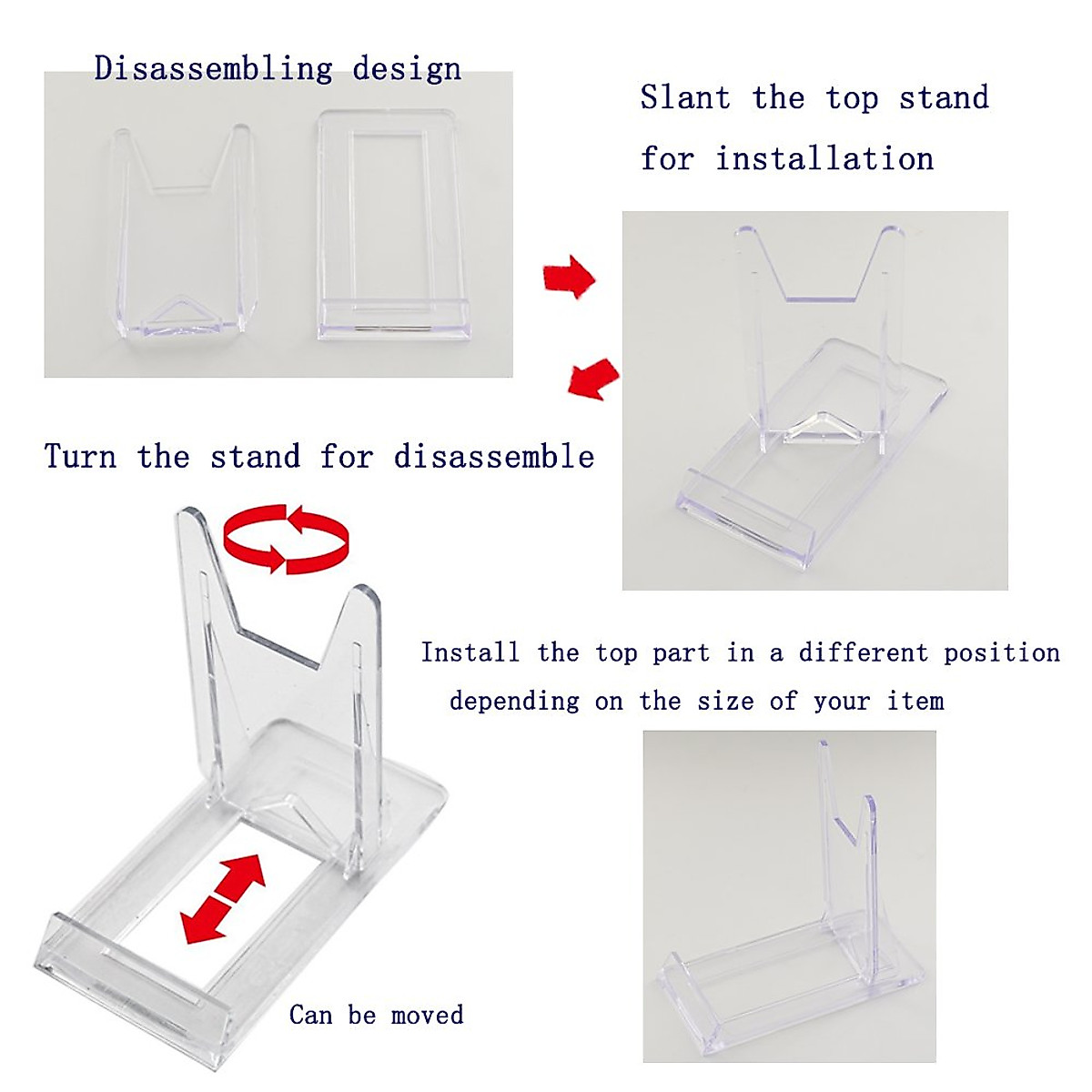 Disassembling design

Slant the top stand for installation

Turn the stand for disassemble

Install the top part in a different position depending on the size of your item

Can be moved