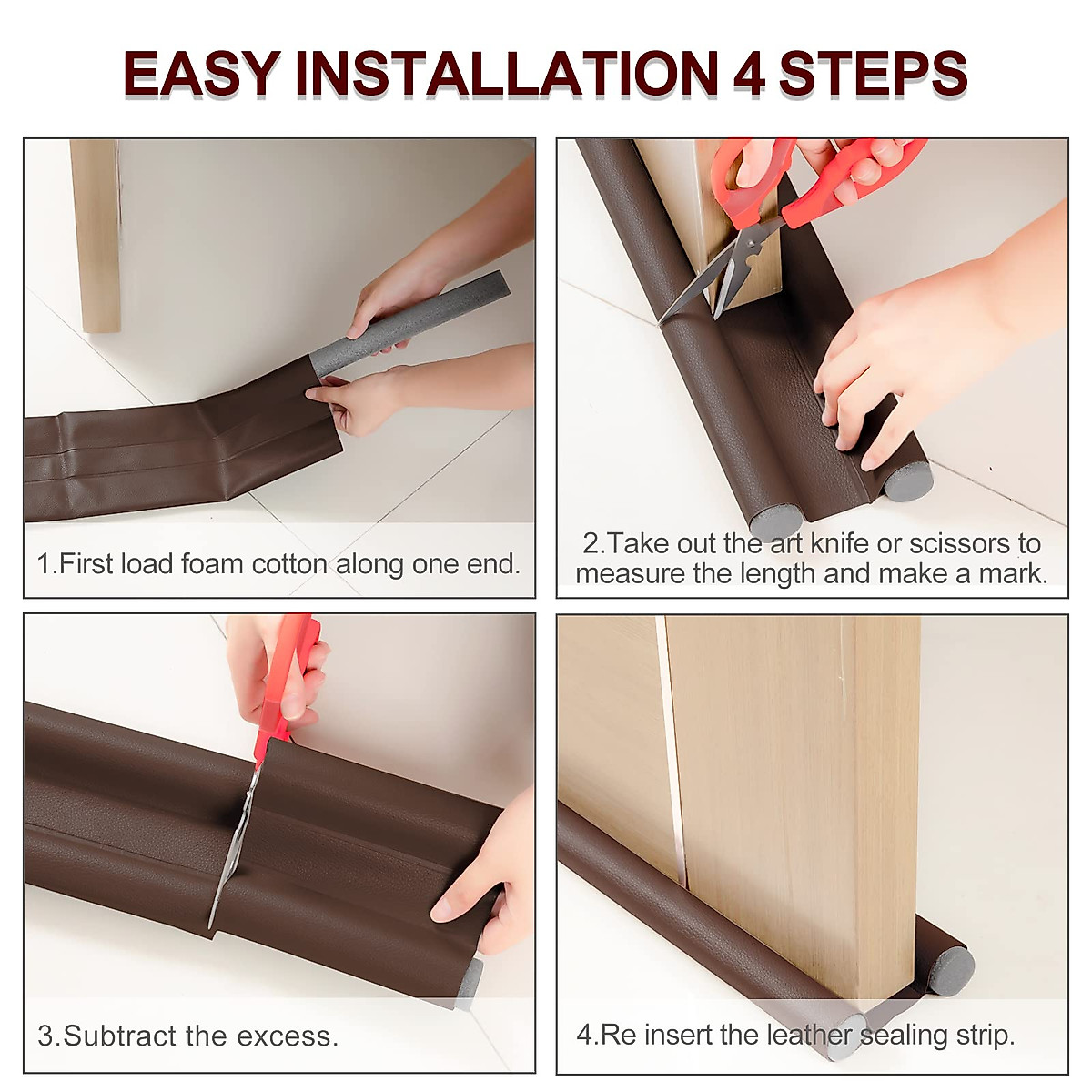 EASY INSTALLATION 4 STEPS

1.First load foam cotton along one end.

2.Take out the art knife or scissors to measure the length and make a mark.

3.Subtract the excess.

4.Re insert the leather sealing strip.