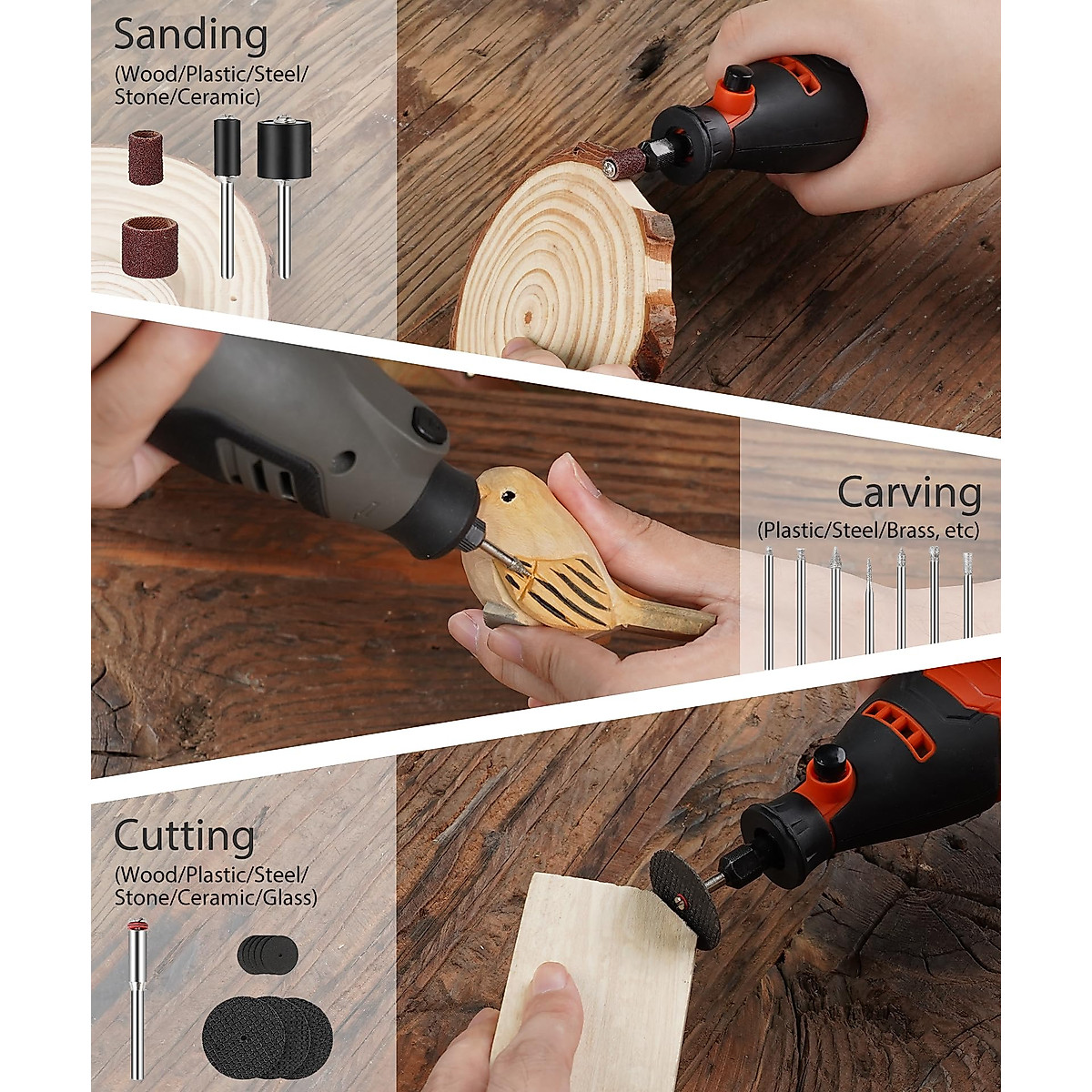 Sanding
(Wood/Plastic/Steel/Stone/Ceramic)

Carving
(Plastic/Steel/Brass, etc)

Cutting
(Wood/Plastic/Steel/Stone/Ceramic/Glass)