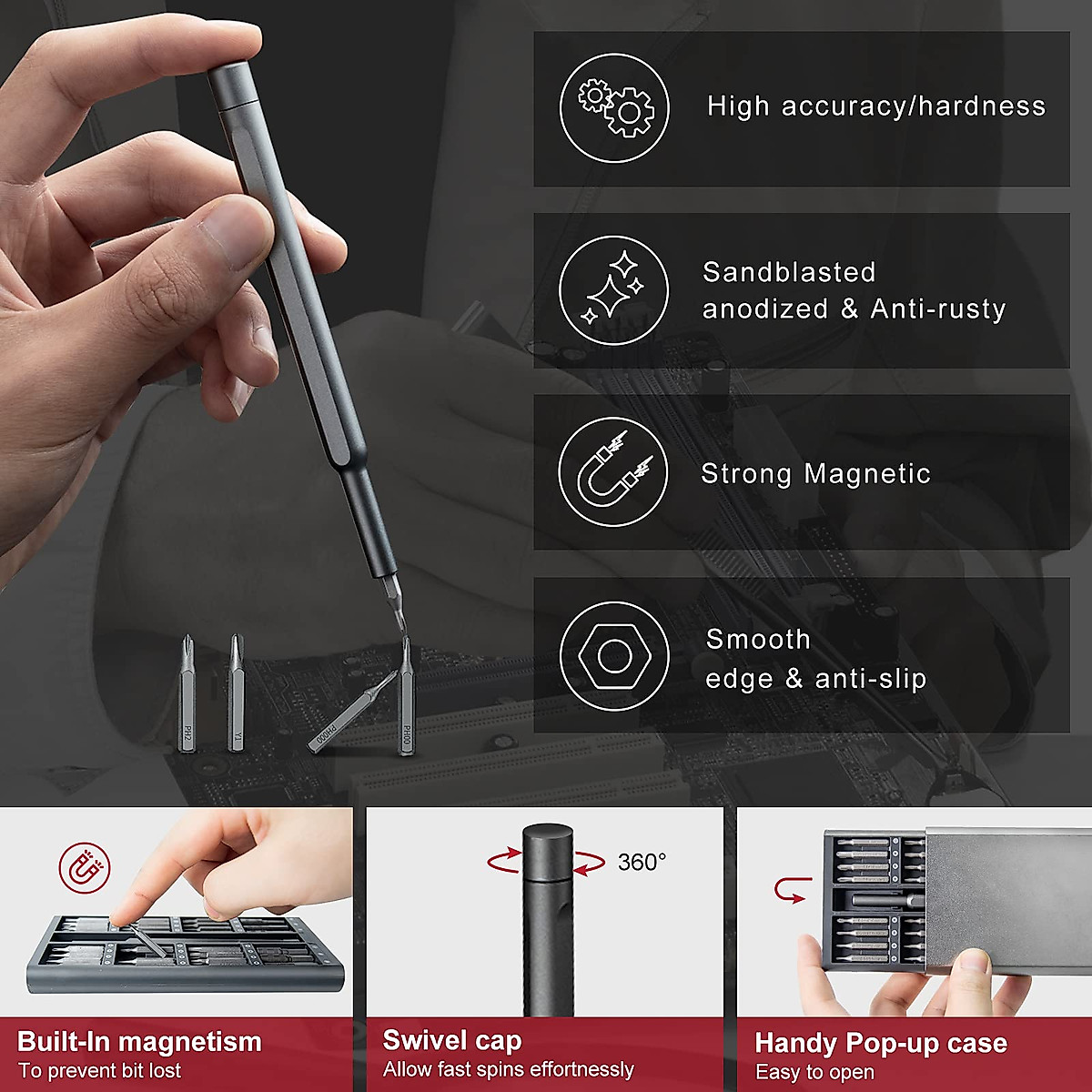 High accuracy/hardness

Sandblasted anodized & Anti-rusty

Strong Magnetic

Smooth edge & anti-slip

PH2
Y1
PH000
PH00

360°

Built-In magnetism
To prevent bit lost

Swivel cap
Allow fast spins effortnessly

Handy Pop-up case
Easy to open