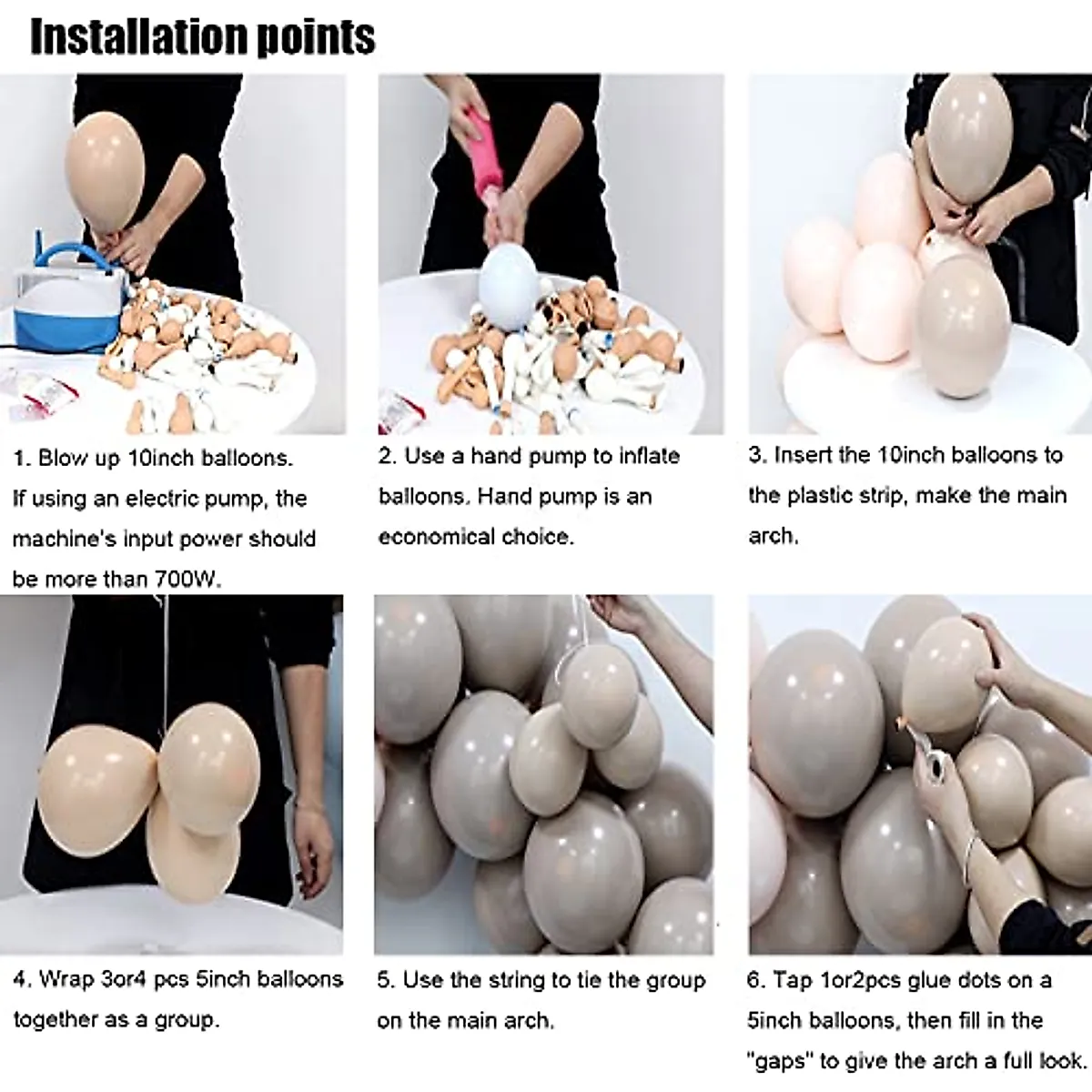 Installation points

1. Blow up 10inch balloons. If using an electric pump, the machine's input power should be more than 700W.

2. Use a hand pump to inflate balloons. Hand pump is an economical choice.

3. Insert the 10inch balloons to the plastic strip, make the main arch.

4. Wrap 3or4 pcs 5inch balloons together as a group.

5. Use the string to tie the group on the main arch.

6. Tap 1or2pcs glue dots on a 5inch balloons, then fill in the "gaps" to give the arch a full look.